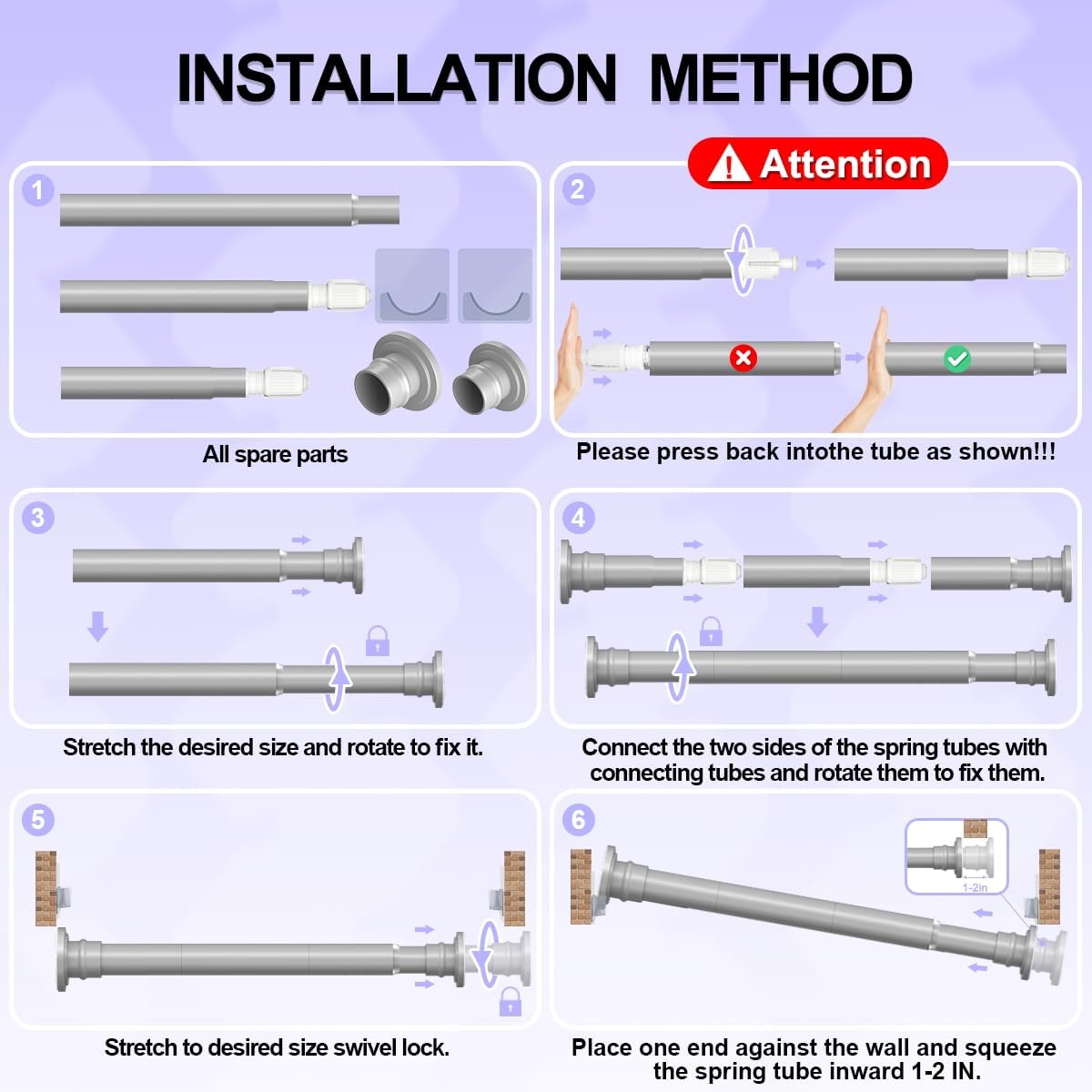 INSTALLATION METHOD

1

All spare parts

Attention

2

Please press back intothe tube as shown!!!

3

Stretch the desired size and rotate to fix it.

4

Connect the two sides of the spring tubes with connecting tubes and rotate them to fix them.

5

Stretch to desired size swivel lock.

6

1-2in

Place one end against the wall and squeeze the spring tube inward 1-2 IN.