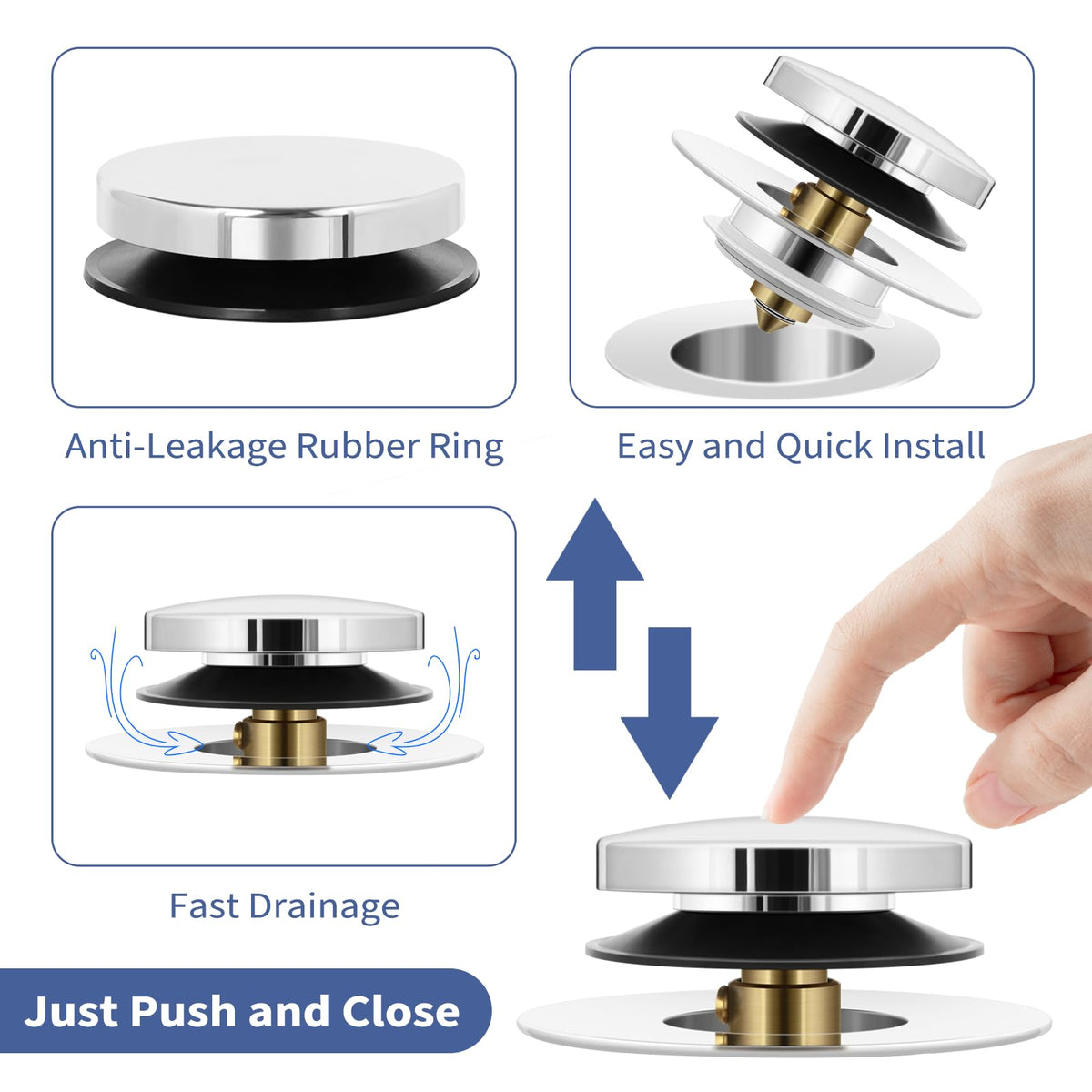 Anti-Leakage Rubber Ring

Easy and Quick Install

Fast Drainage

Just Push and Close