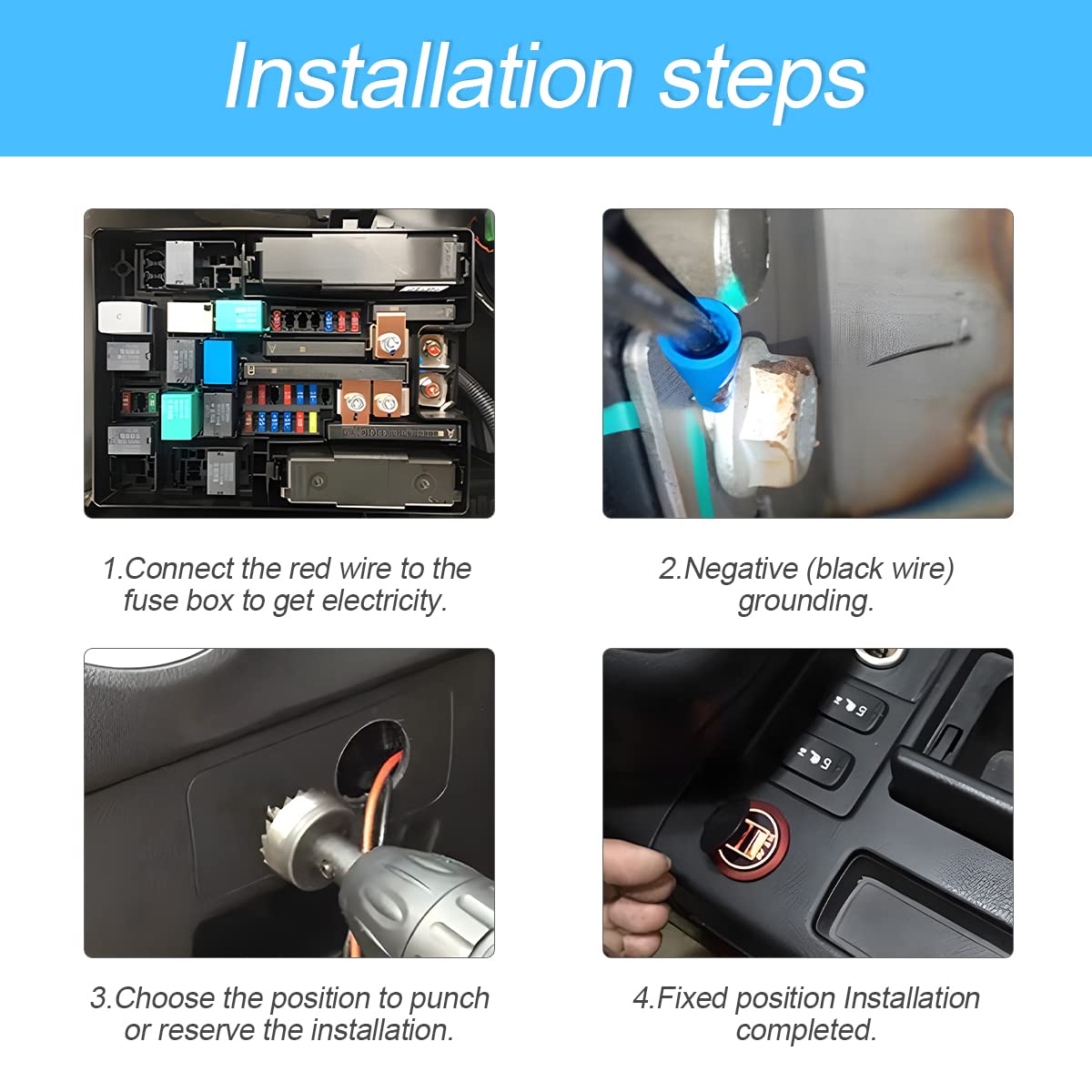 Installation steps

1.Connect the red wire to the fuse box to get electricity.

2.Negative (black wire) grounding.

3.Choose the position to punch or reserve the installation.

4.Fixed position Installation completed.