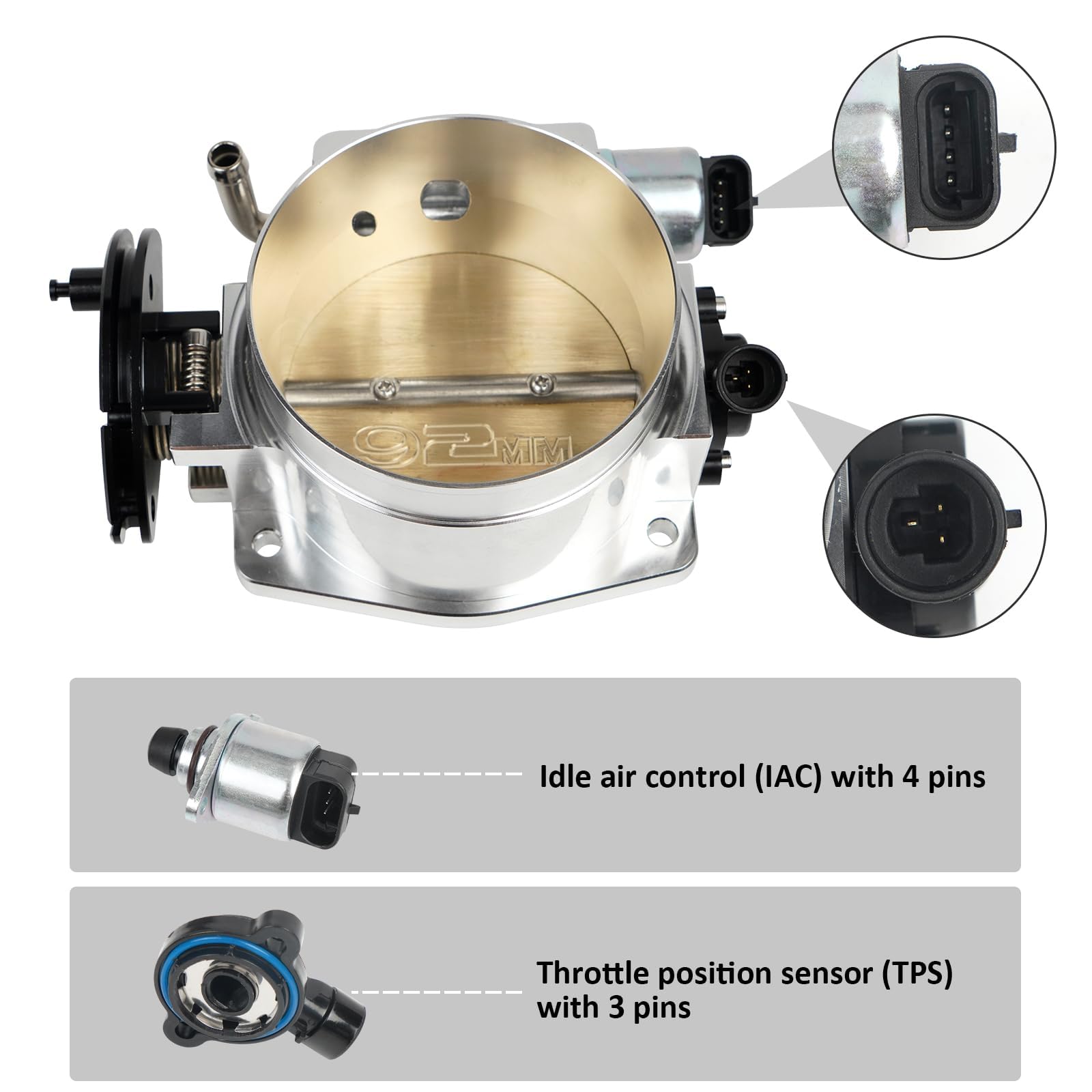 92MM

Idle air control (IAC) with 4 pins

Throttle position sensor (TPS) with 3 pins