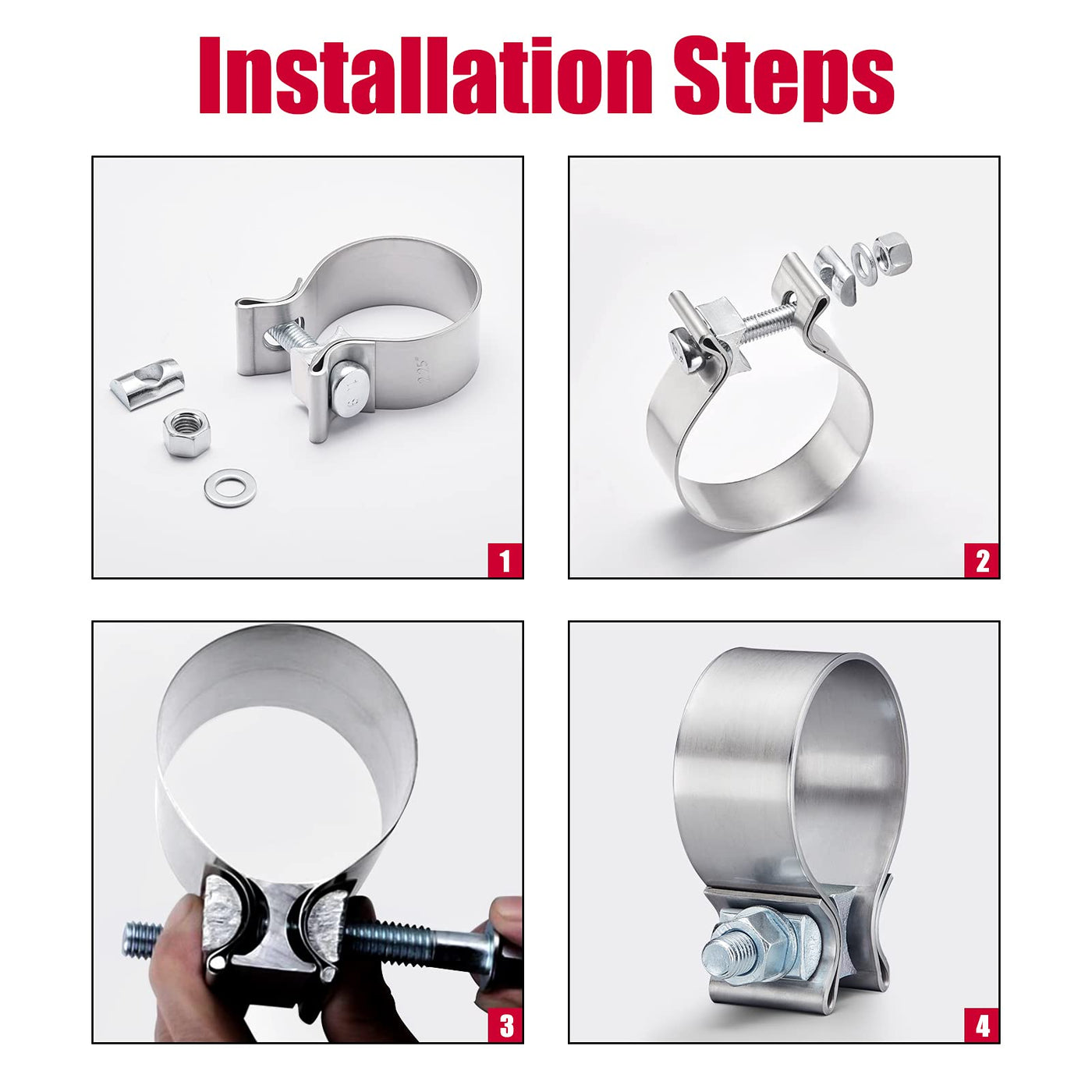 Installation Steps

2.25"

1

2

3

4