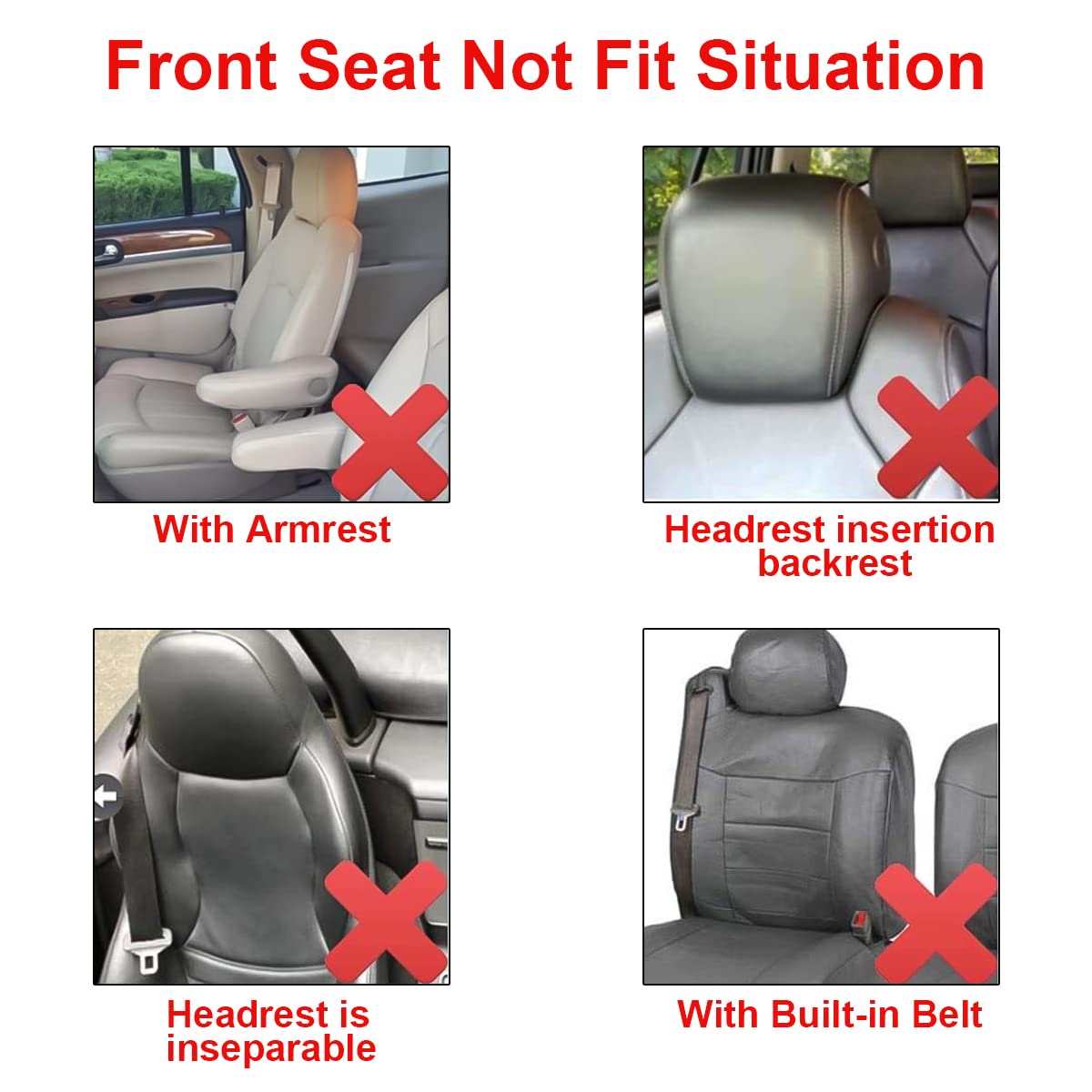 Front Seat Not Fit Situation

With Armrest

Headrest insertion backrest

Headrest is inseparable

With Built-in Belt