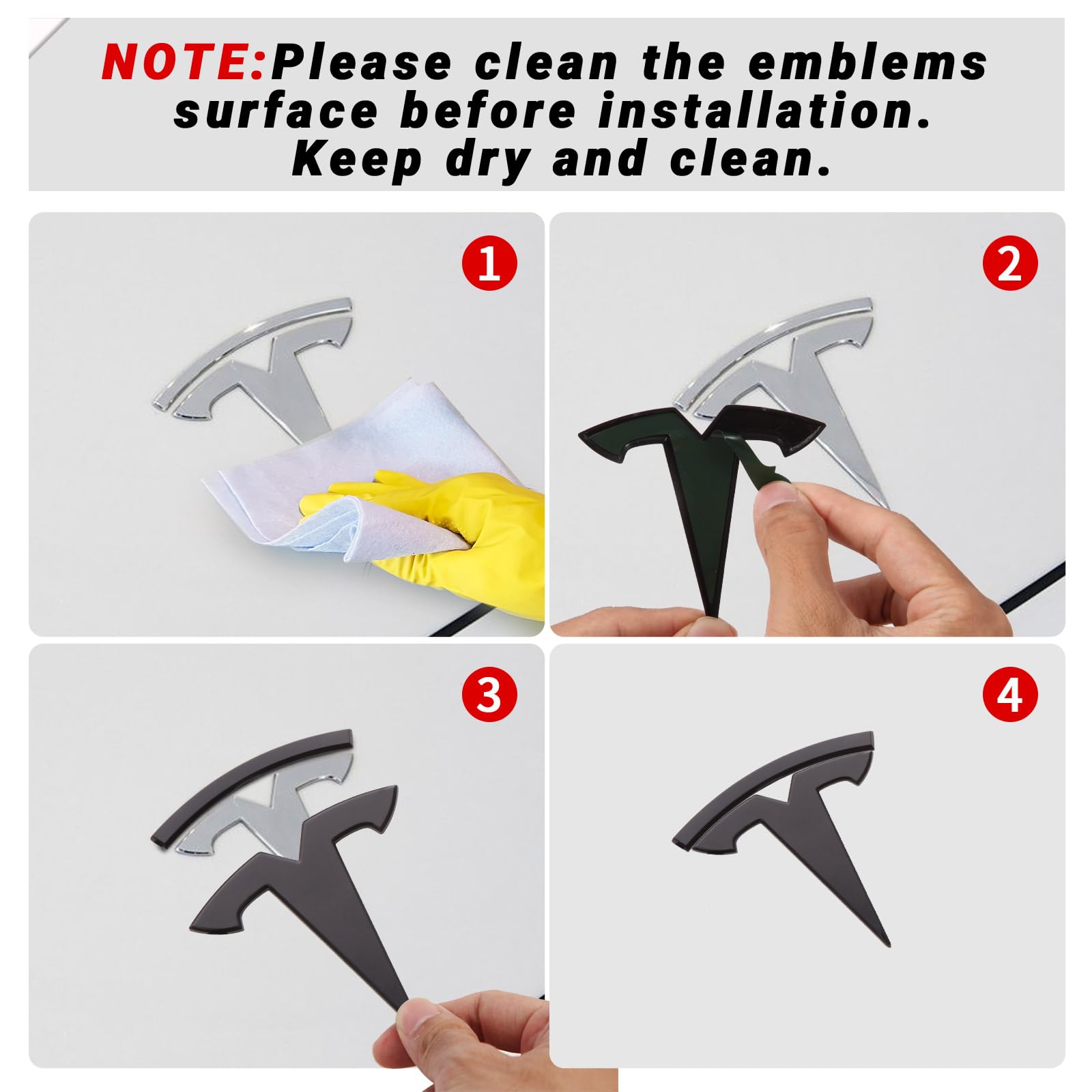 NOTE:Please clean the emblems surface before installation. Keep dry and clean.

1

2

3

4