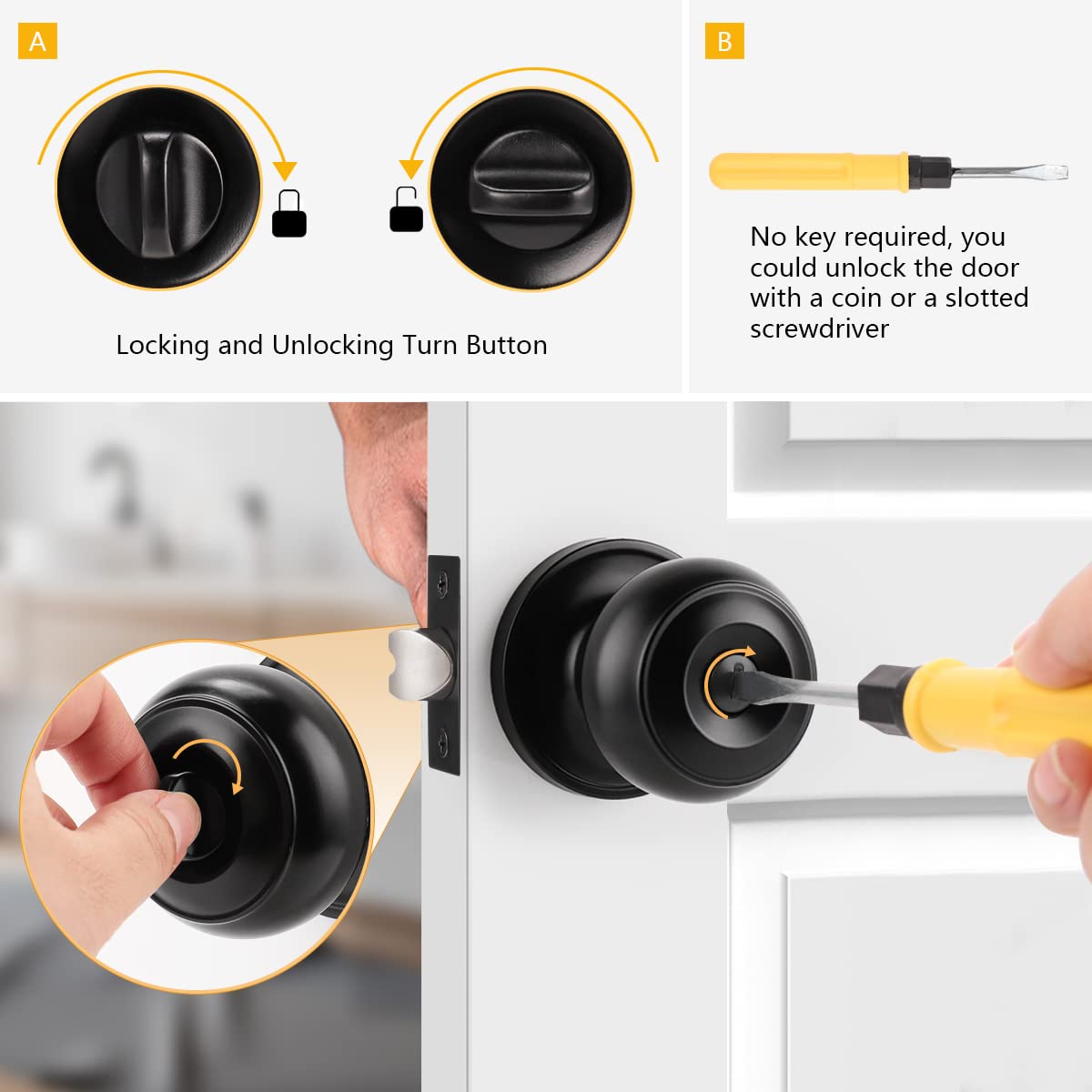 A

Locking and Unlocking Turn Button

B

No key required, you could unlock the door with a coin or a slotted screwdriver