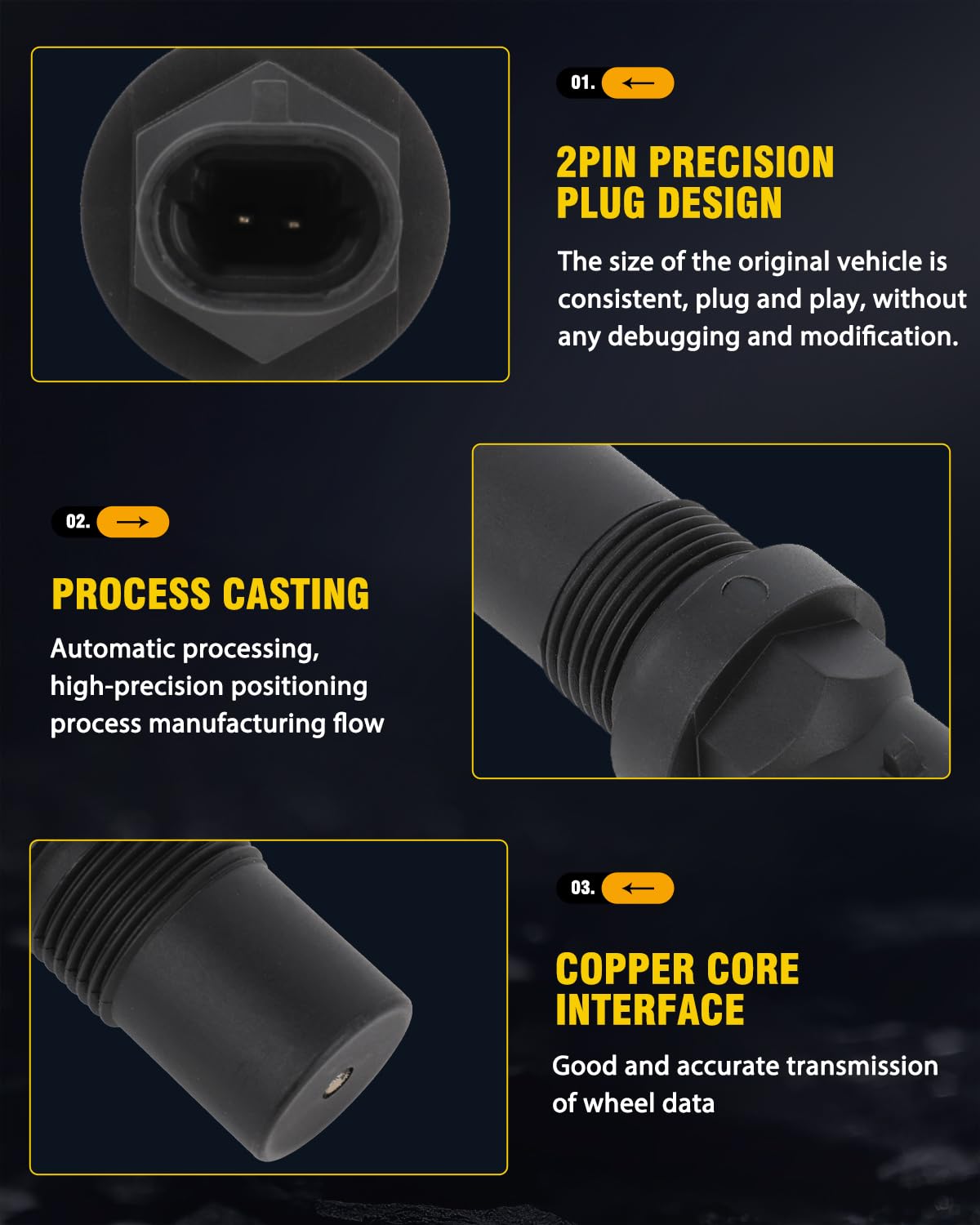 01.

2PIN PRECISION PLUG DESIGN

The size of the original vehicle is consistent, plug and play, without any debugging and modification.

02.

PROCESS CASTING

Automatic processing, high-precision positioning process manufacturing flow

03.

COPPER CORE INTERFACE

Good and accurate transmission of wheel data