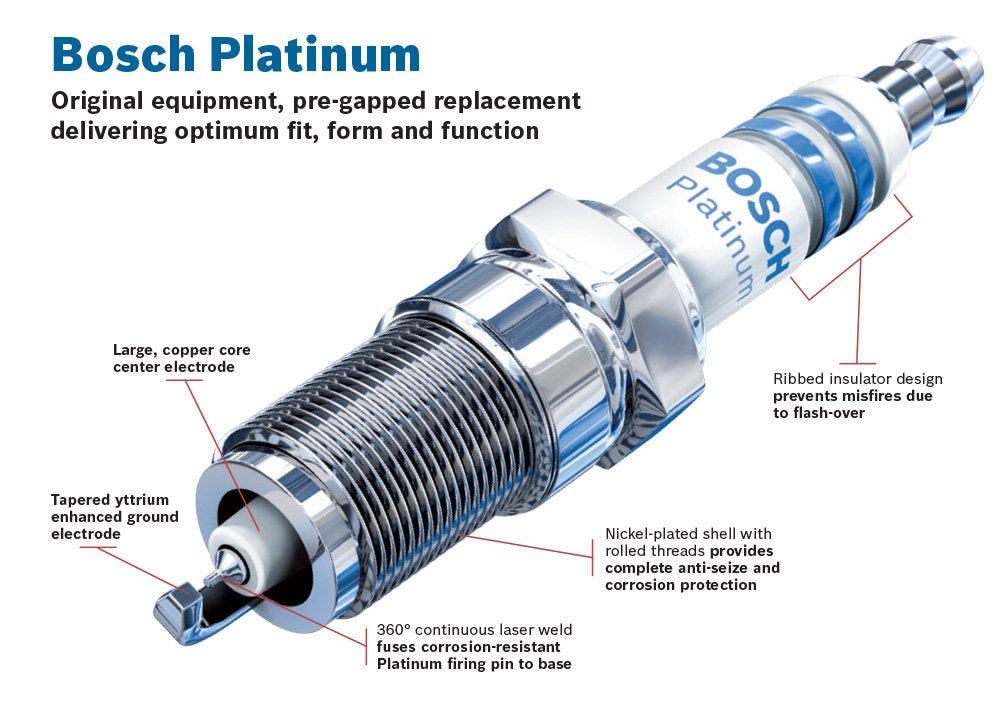 Bosch Platinum

Original equipment, pre-gapped replacement delivering optimum fit, form and function

BOSCH Platinum

Large, copper core center electrode

Ribbed insulator design prevents misfires due to flash-over

Tapered yttrium enhanced ground electrode

Nickel-plated shell with rolled threads provides complete anti-seize and corrosion protection

360° continuous laser weld fuses corrosion-resistant Platinum firing pin to base