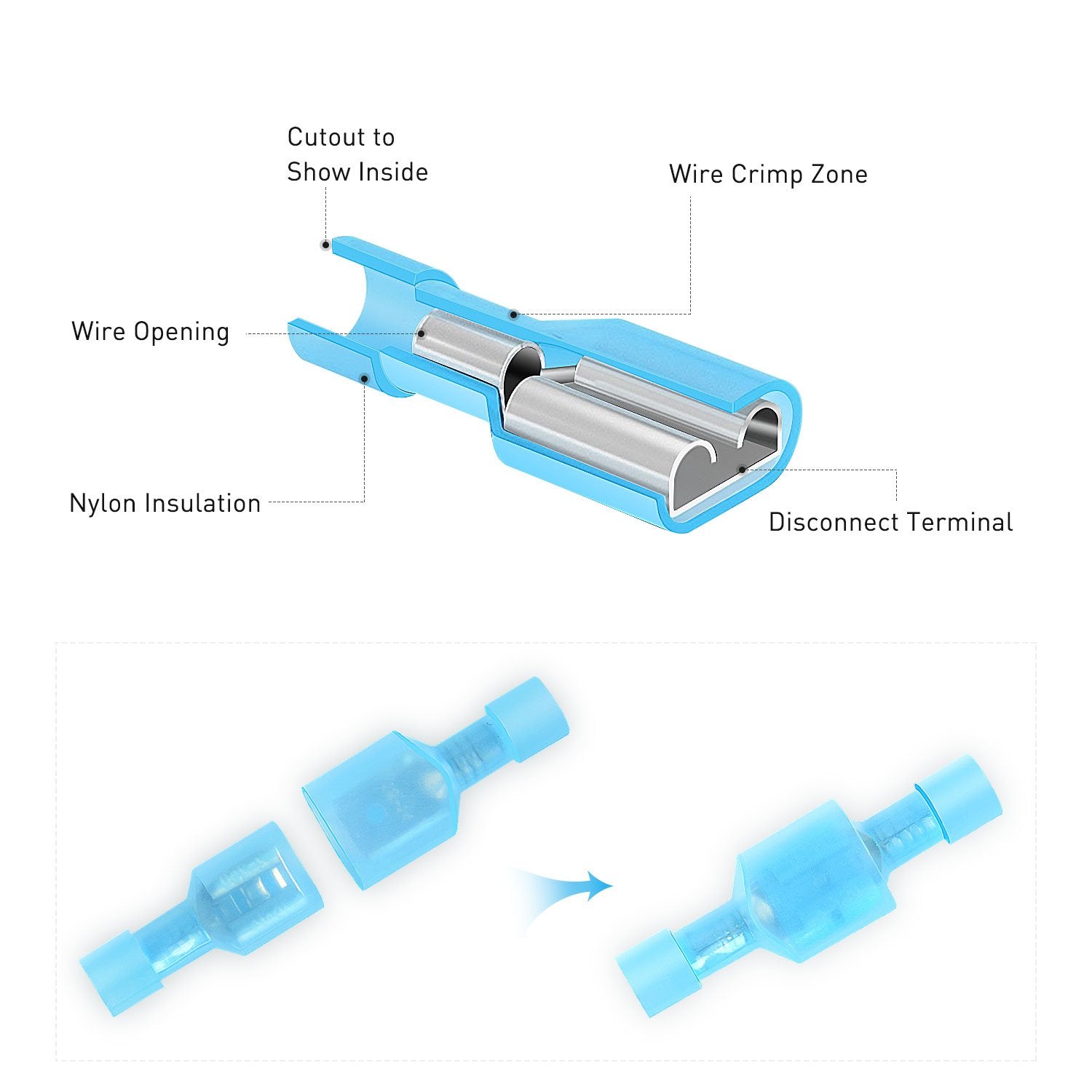 Cutout to
Show Inside

Wire Crimp Zone

Wire Opening

Nylon Insulation

Disconnect Terminal