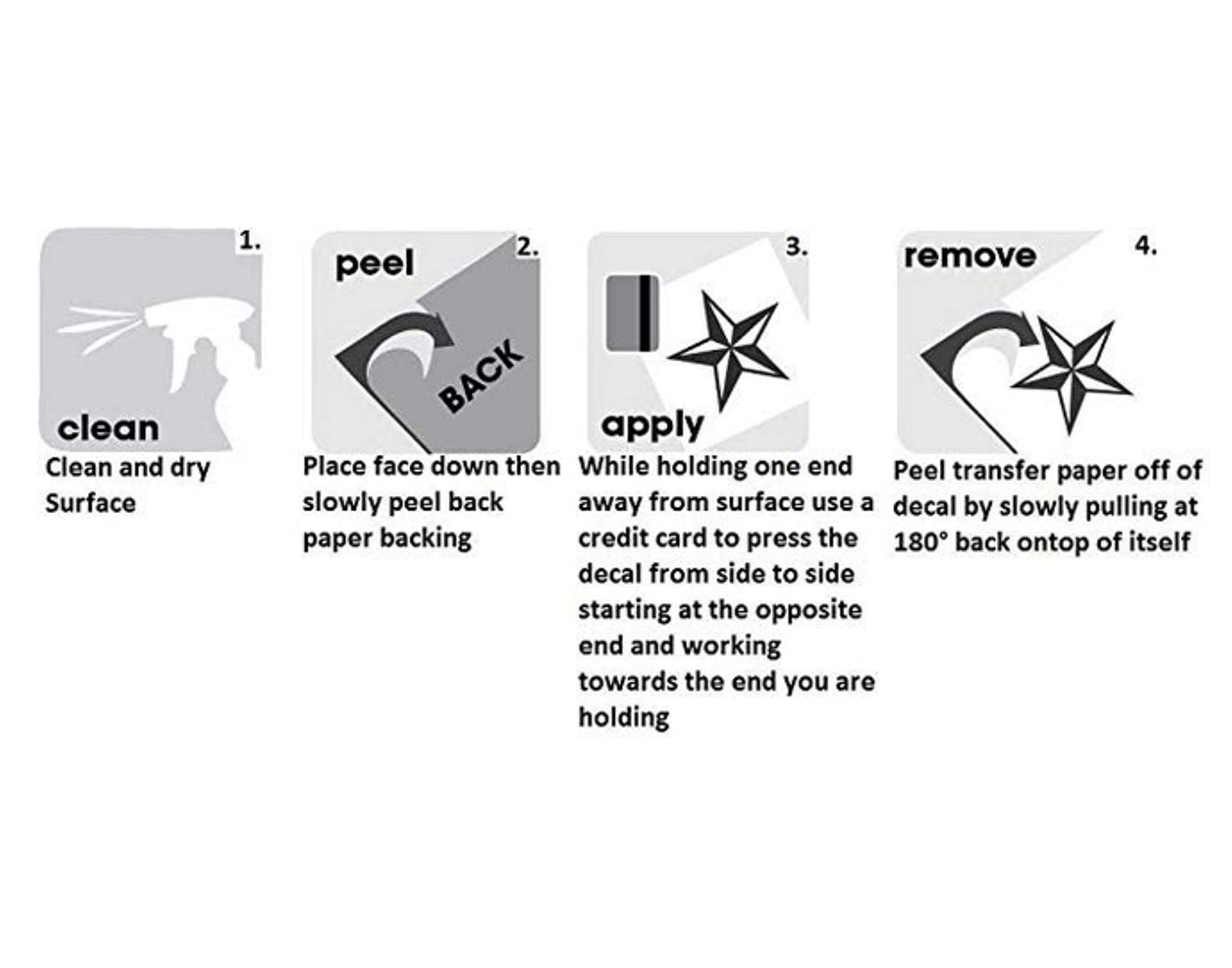 1.

clean

Clean and dry Surface

peel

2.

BACK

Place face down then slowly peel back paper backing

3.

apply

While holding one end away from surface use a credit card to press the decal from side to side starting at the opposite end and working towards the end you are holding

remove

4.

Peel transfer paper off of decal by slowly pulling at 180° back ontop of itself