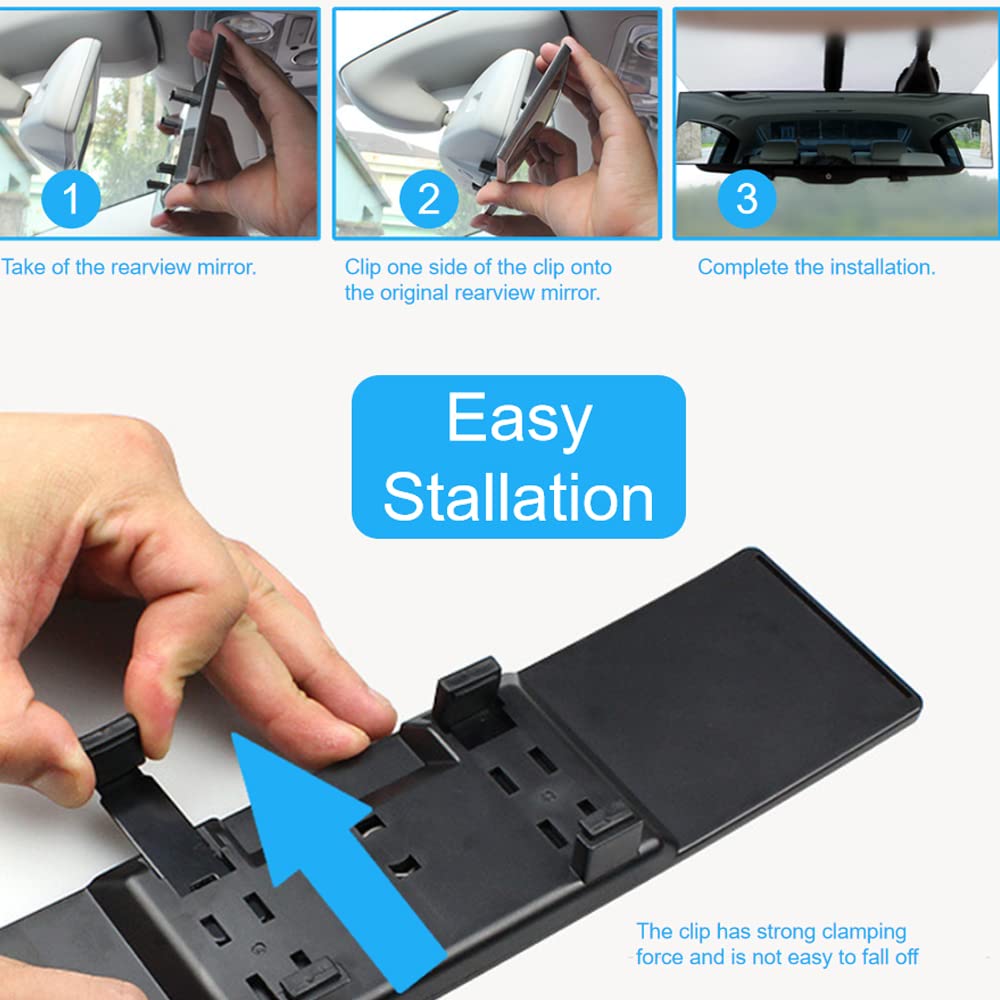 1

Take of the rearview mirror.

2

Clip one side of the clip onto the original rearview mirror.

3

Complete the installation.

Easy Stallation

The clip has strong clamping force and is not easy to fall off