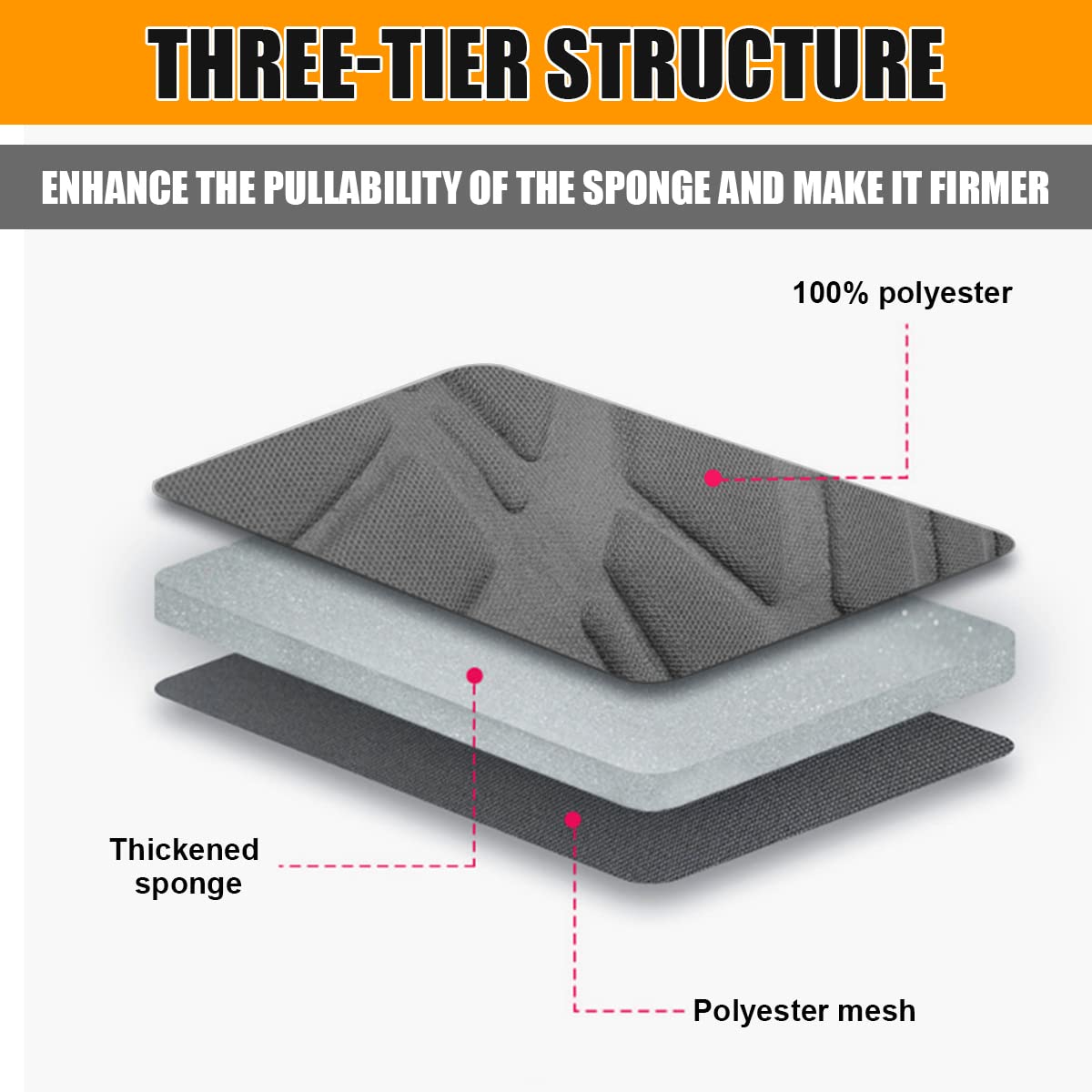 THREE-TIER STRUCTURE

ENHANCE THE PULLABILITY OF THE SPONGE AND MAKE IT FIRMER

100% polyester

Thickened sponge

Polyester mesh