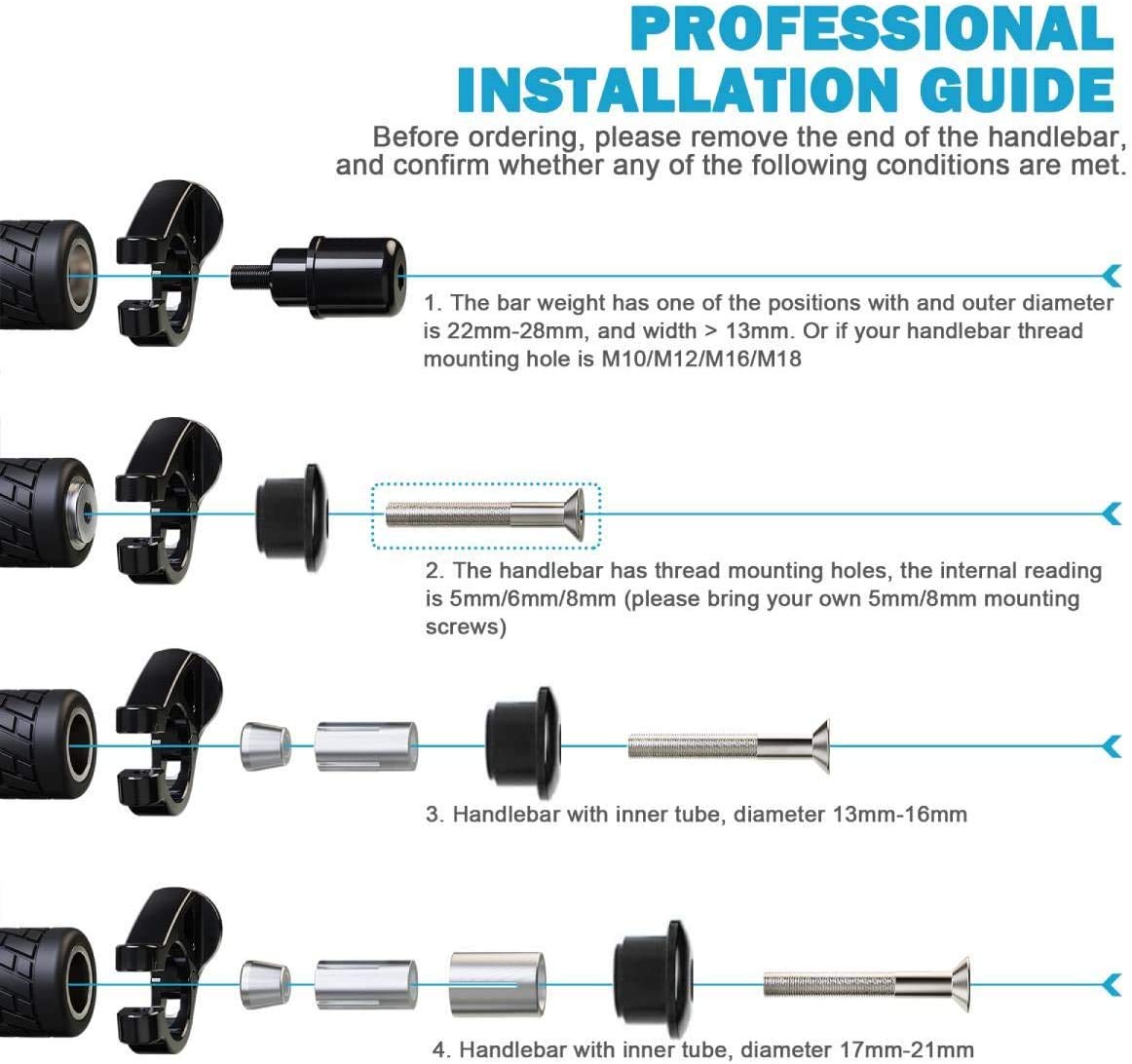 PROFESSIONAL INSTALLATION GUIDE

Before ordering, please remove the end of the handlebar, and confirm whether any of the following conditions are met.

1. The bar weight has one of the positions with and outer diameter is 22mm-28mm, and width > 13mm. Or if your handlebar thread mounting hole is M10/M12/M16/M18

2. The handlebar has thread mounting holes, the internal reading is 5mm/6mm/8mm (please bring your own 5mm/8mm mounting screws)

3. Handlebar with inner tube, diameter 13mm-16mm

4. Handlebar with inner tube, diameter 17mm-21mm