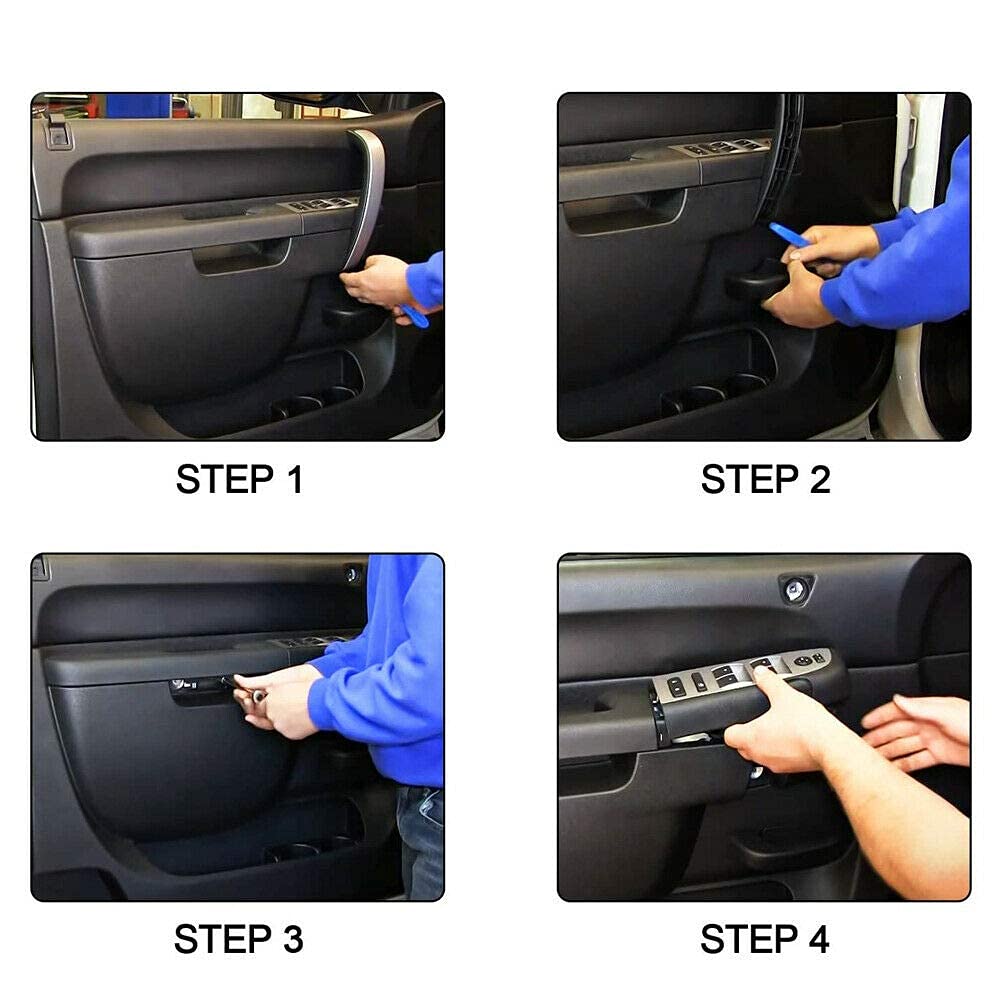 STEP 1

STEP 2

STEP 3

STEP 4