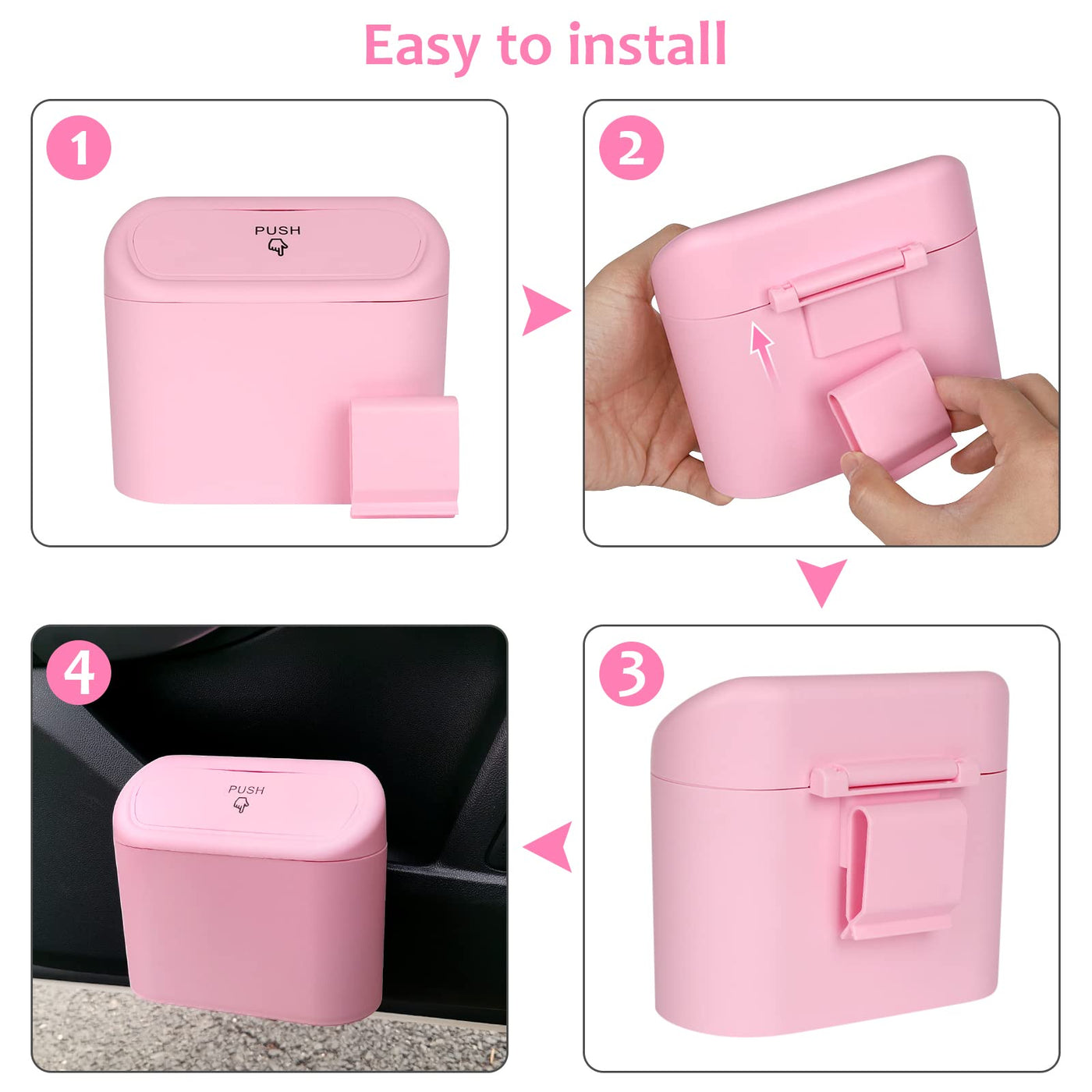 Easy to install

1

PUSH

2

3

4

PUSH