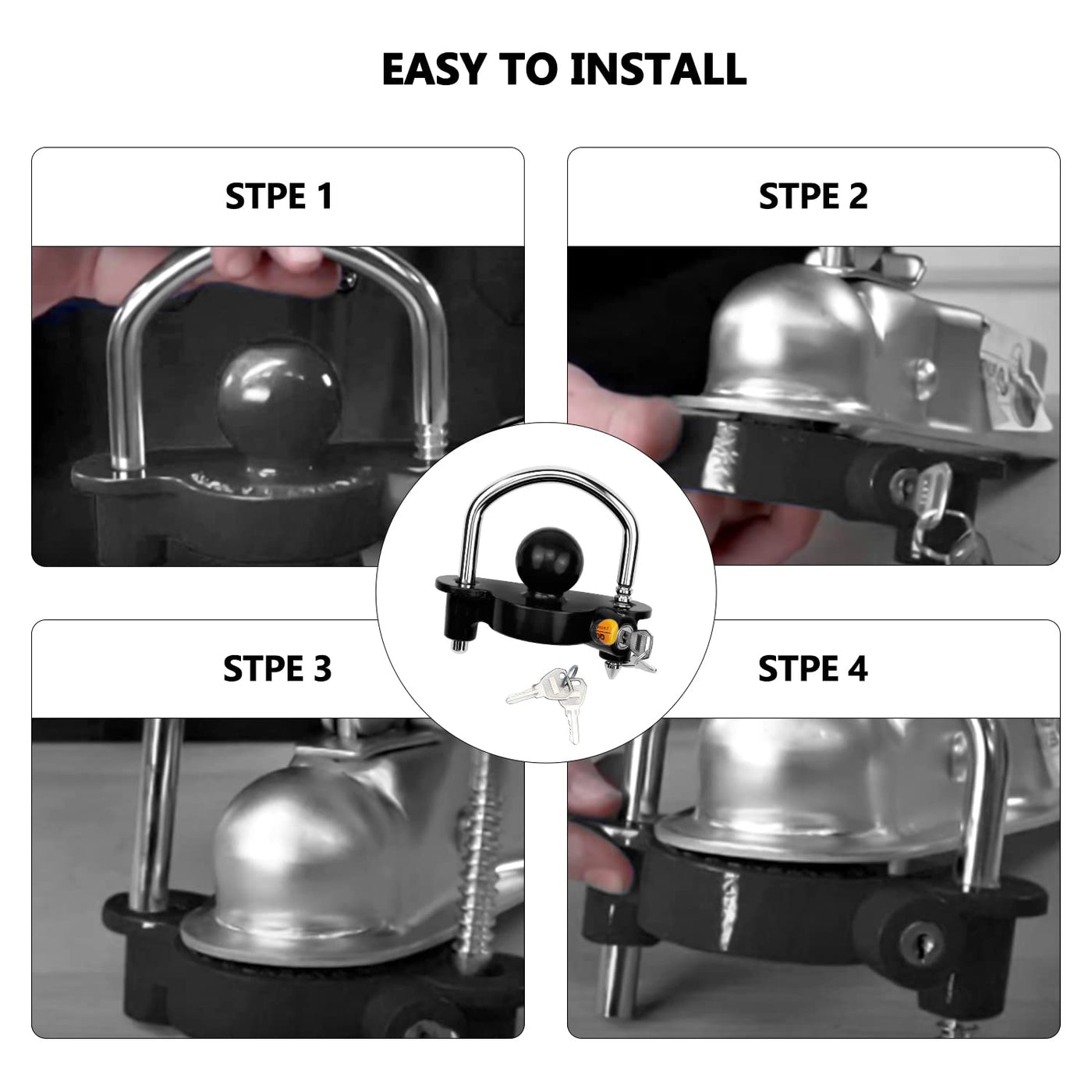 EASY TO INSTALL

STPE 1

STPE 2

STPE 3

STPE 4