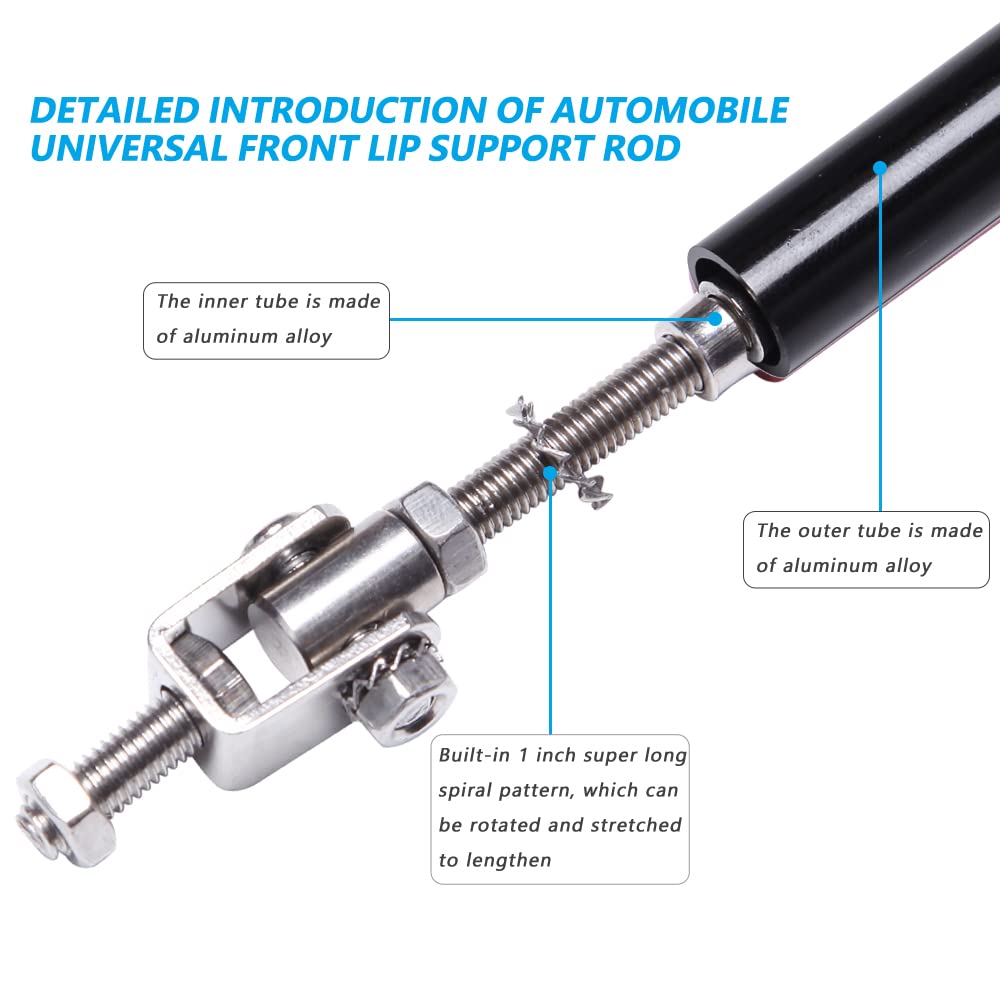 DETAILED INTRODUCTION OF AUTOMOBILE UNIVERSAL FRONT LIP SUPPORT ROD

The inner tube is made of aluminum alloy

The outer tube is made of aluminum alloy

Built-in 1 inch super long spiral pattern, which can be rotated and stretched to lengthen