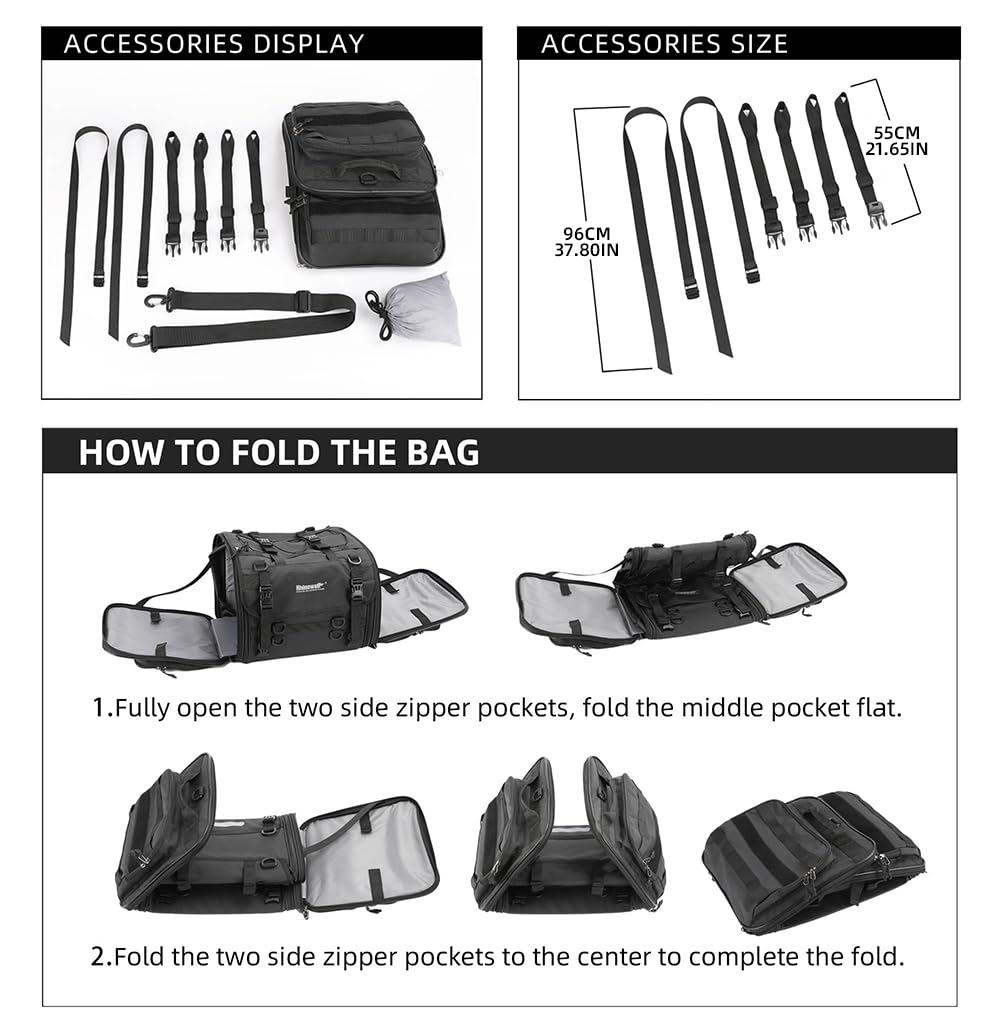 ACCESSORIES DISPLAY

ACCESSORIES SIZE

96CM
37.80IN

55CM
21.65IN

HOW TO FOLD THE BAG

Rhinowalk

1.Fully open the two side zipper pockets, fold the middle pocket flat.

2.Fold the two side zipper pockets to the center to complete the fold.