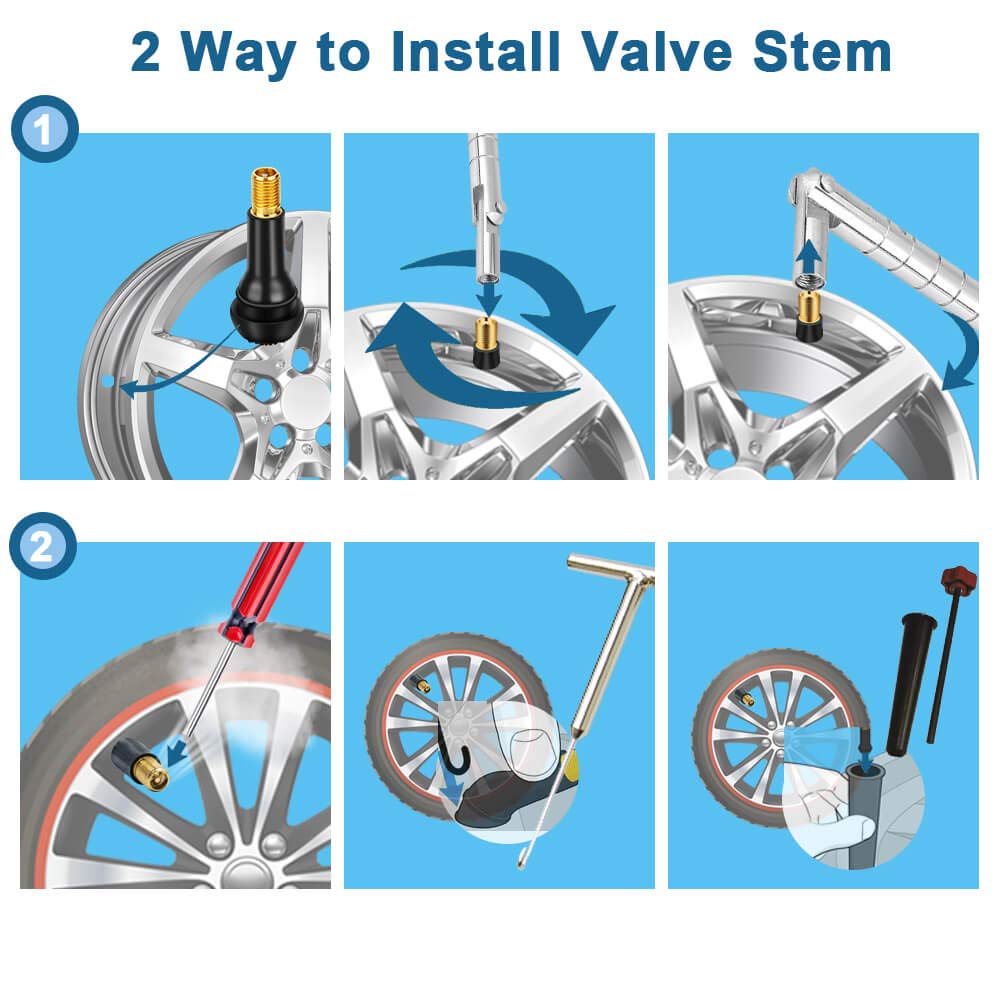 2 Way to Install Valve Stem

1

2