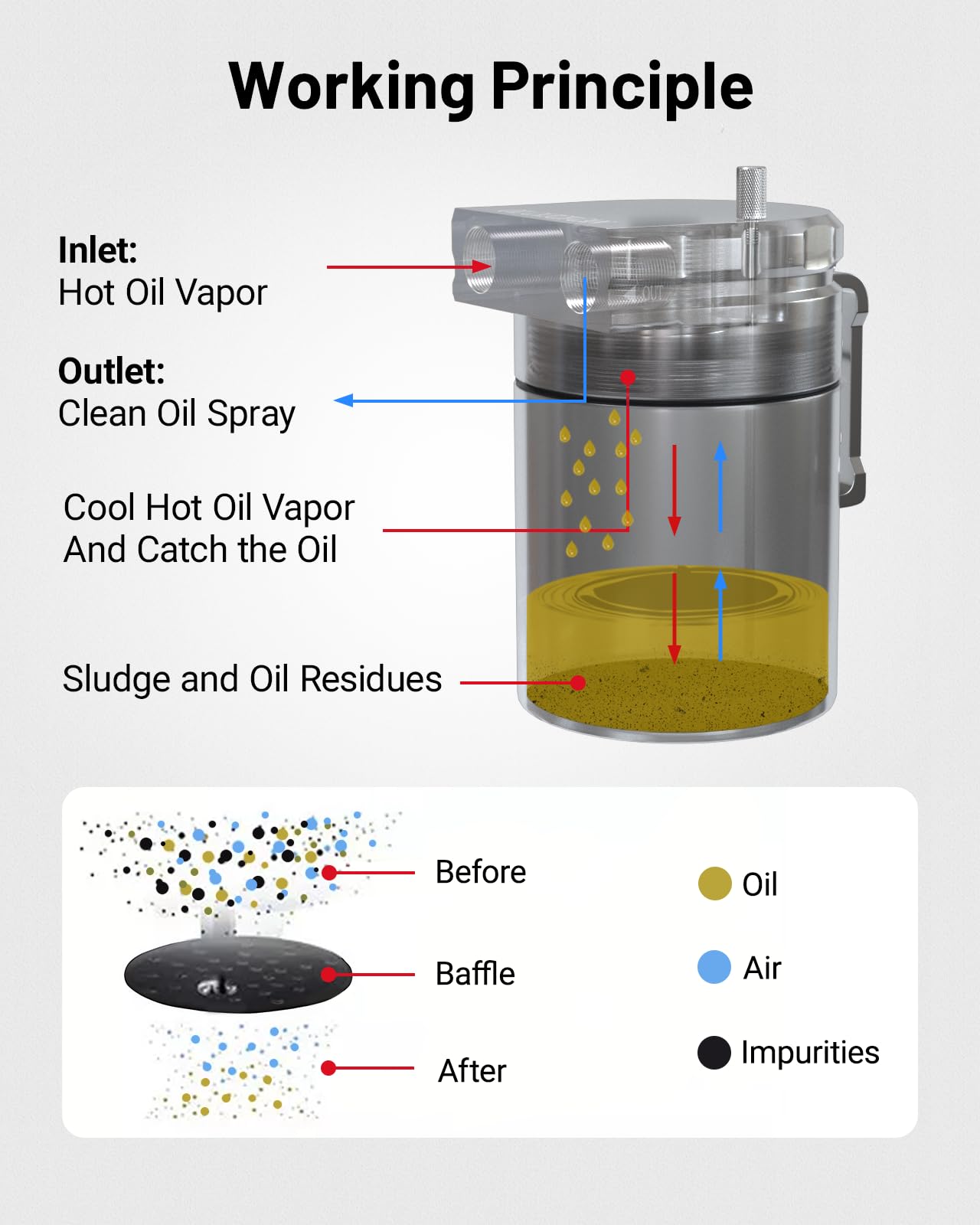 Working Principle

Inlet:
Hot Oil Vapor

Outlet:
Clean Oil Spray

Cool Hot Oil Vapor
And Catch the Oil

Sludge and Oil Residues

OUT

Before

Baffle

After

Oil

Air

Impurities