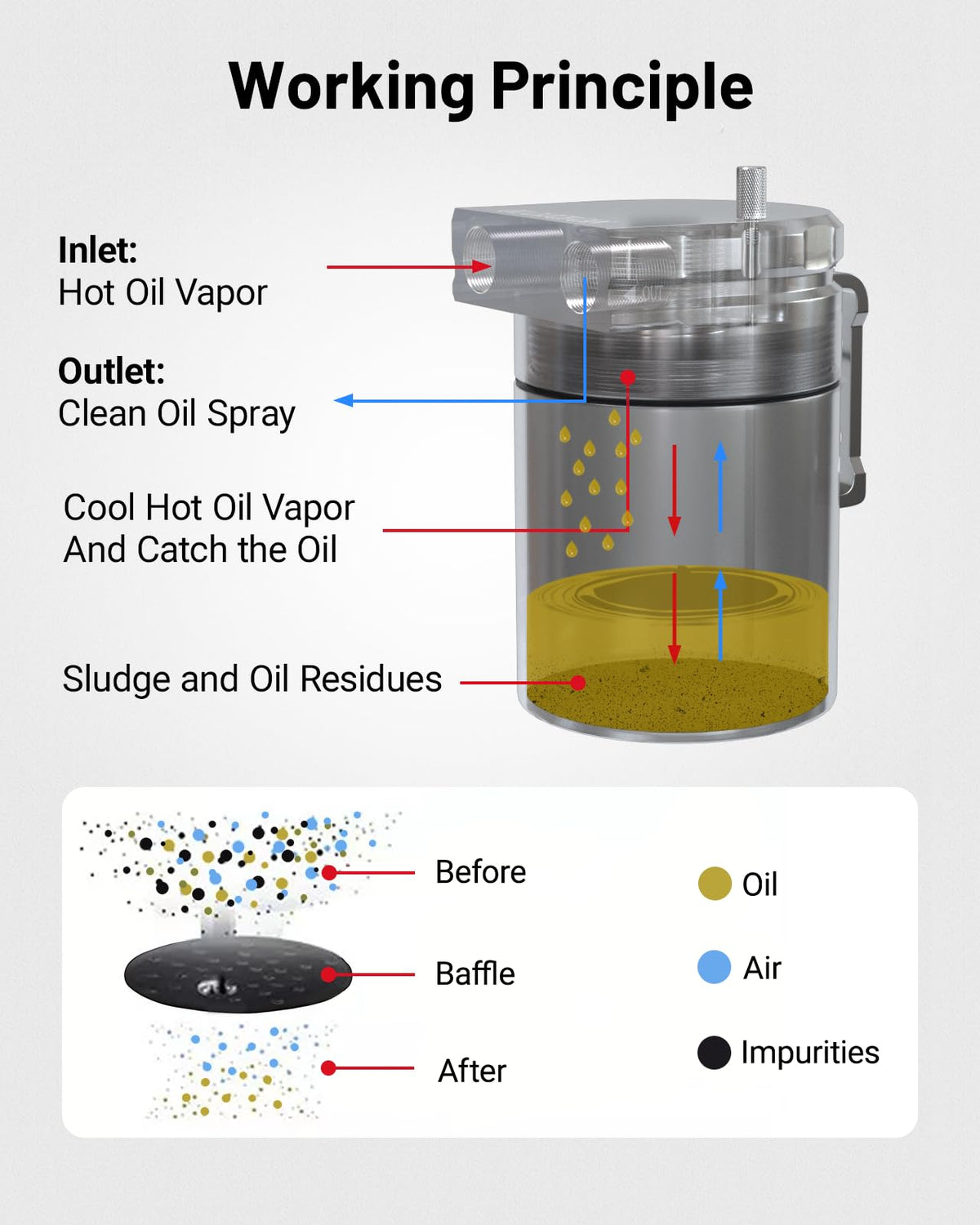 Working Principle

Inlet:
Hot Oil Vapor

Outlet:
Clean Oil Spray

Cool Hot Oil Vapor
And Catch the Oil

Sludge and Oil Residues

OUT

Before

Baffle

After

Oil

Air

Impurities