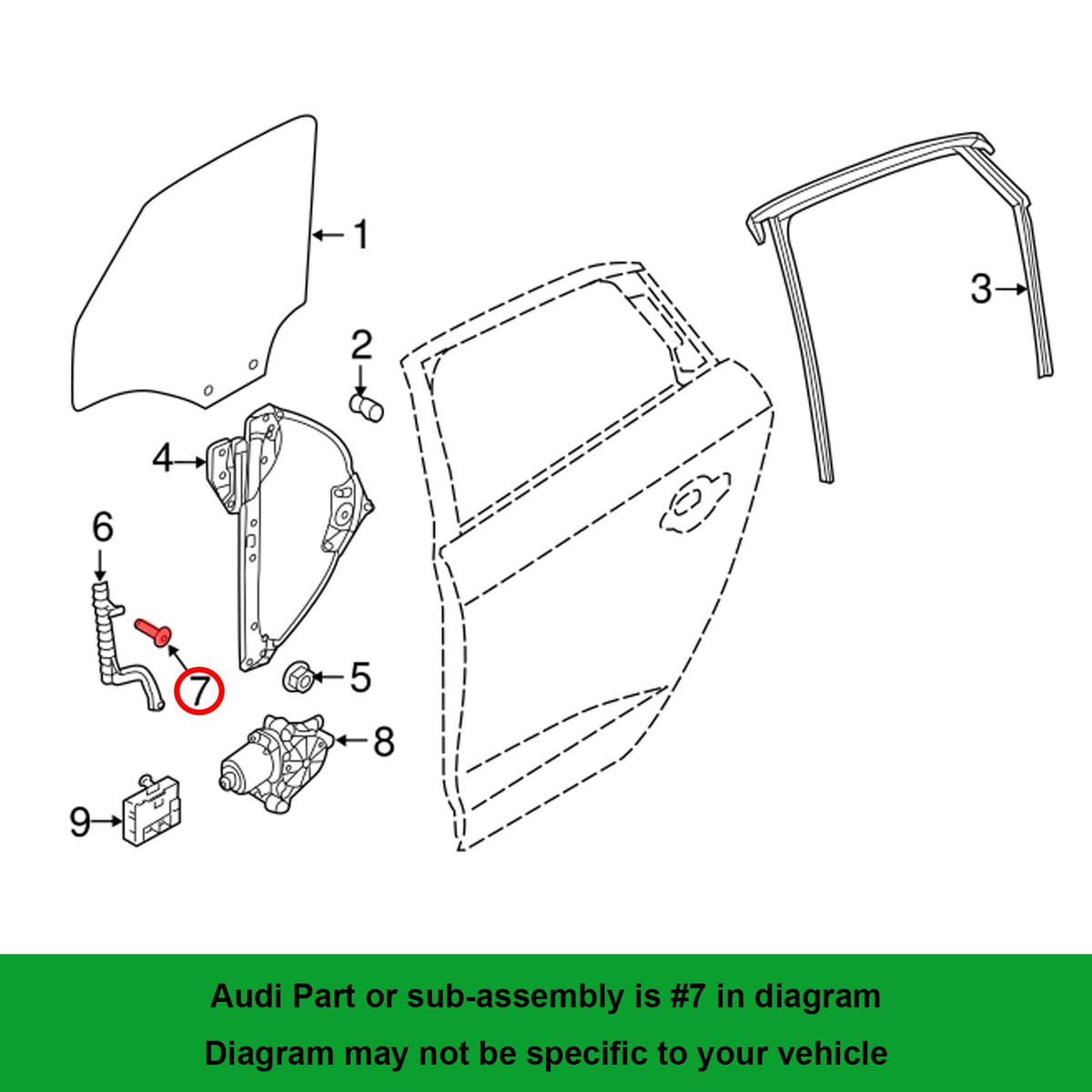 1

3

2

4

6

7

5

8

9

Audi Part or sub-assembly is #7 in diagram

Diagram may not be specific to your vehicle