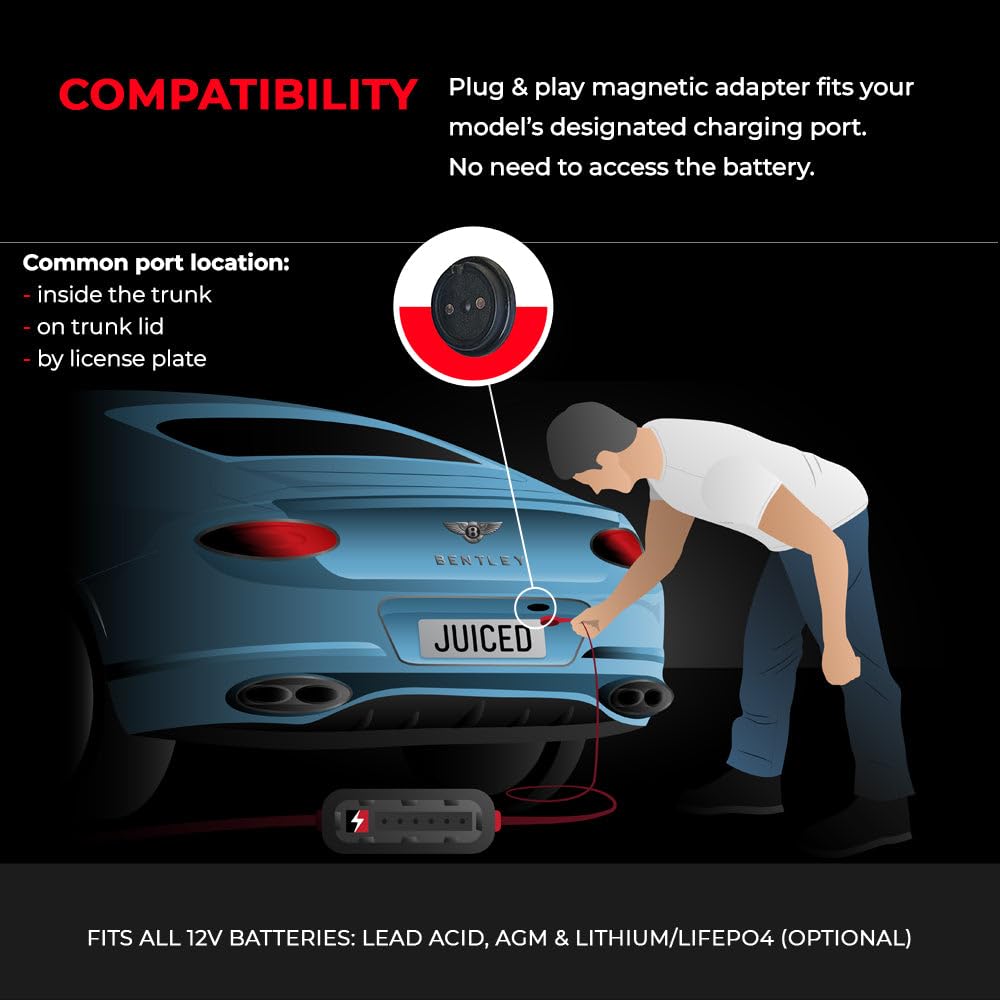 COMPATIBILITY

Plug & play magnetic adapter fits your model's designated charging port. No need to access the battery.

Common port location:
- inside the trunk
- on trunk lid
- by license plate

BENTLEY

JUICED

FITS ALL 12V BATTERIES: LEAD ACID, AGM & LITHIUM/LIFEPO4 (OPTIONAL)