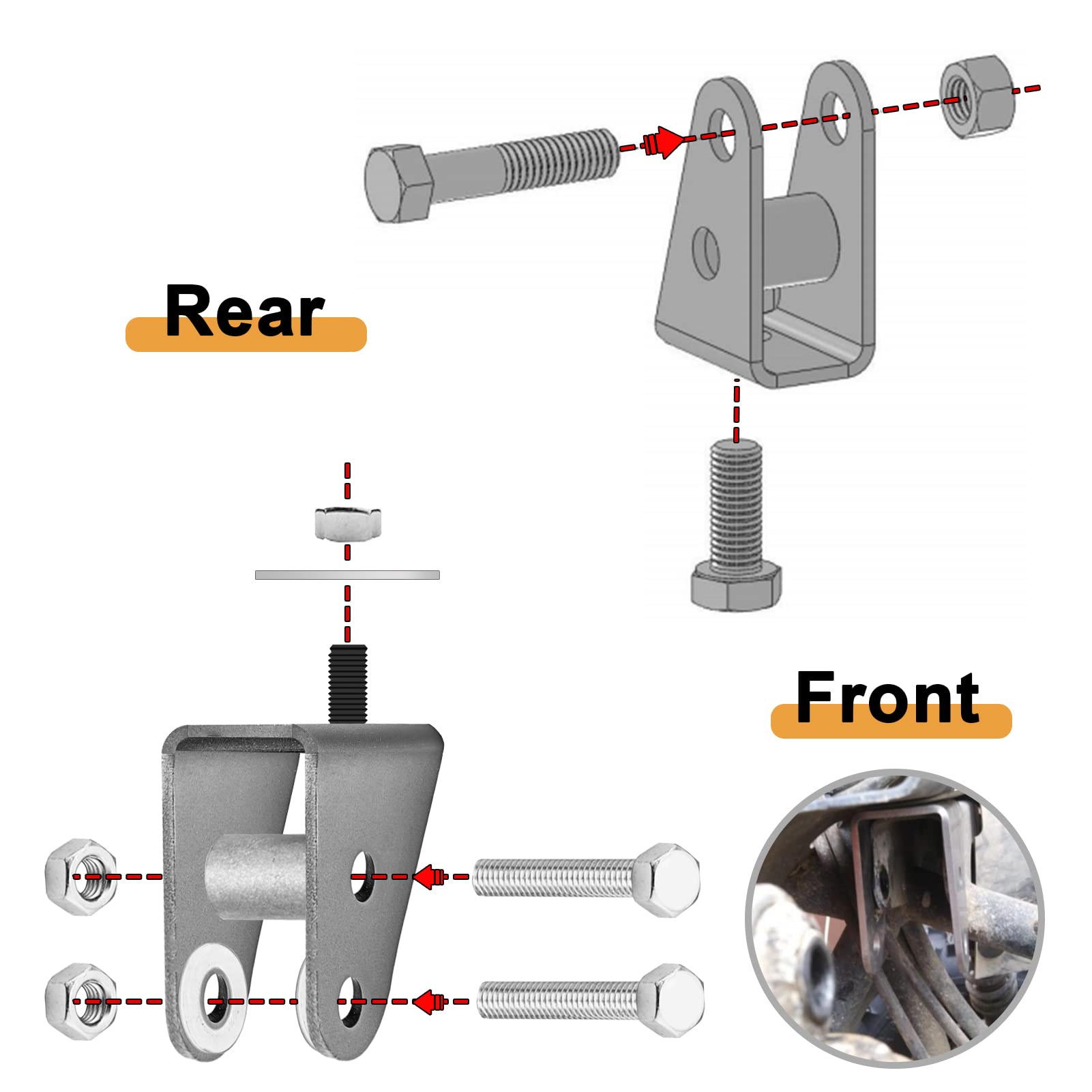 Rear

Front