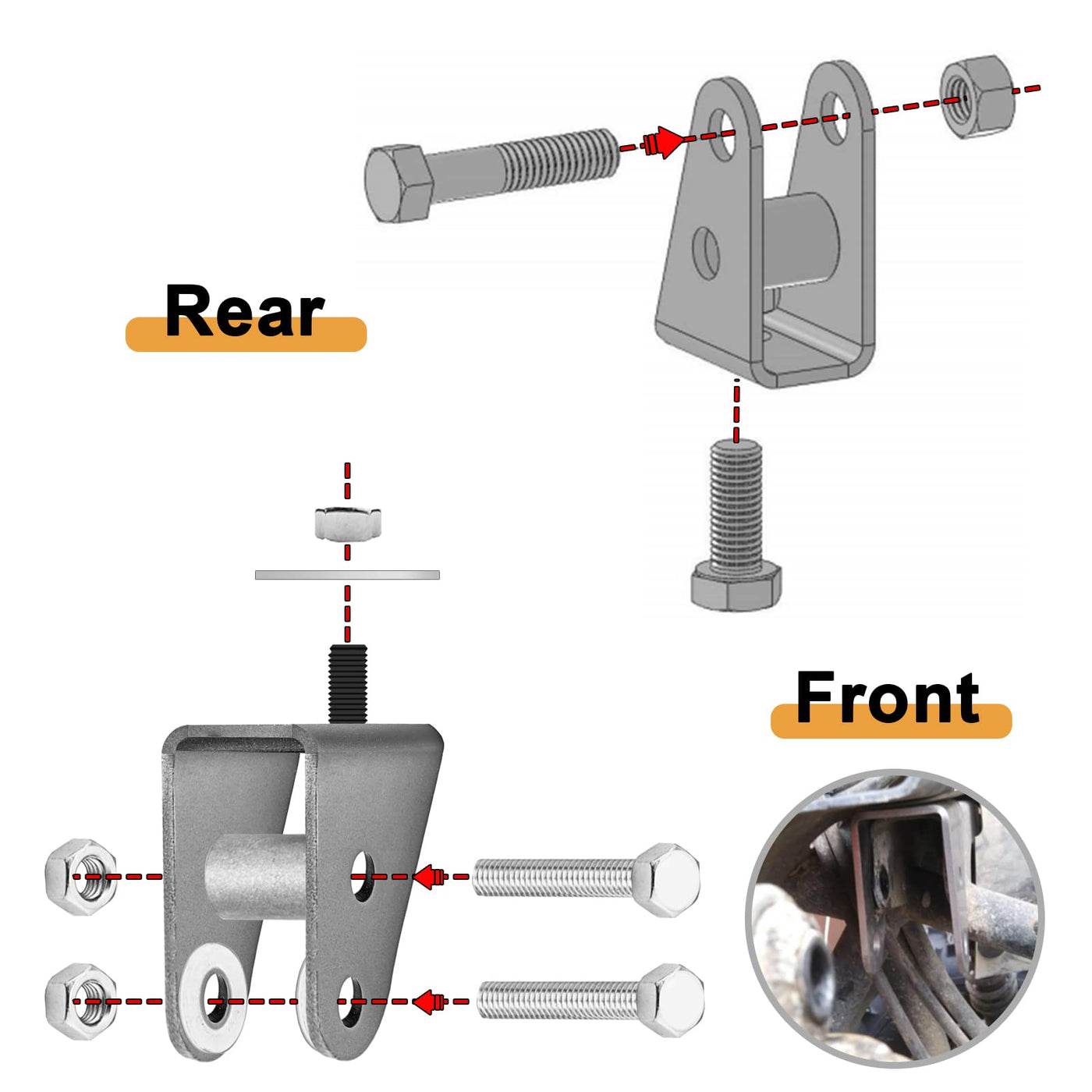 Rear

Front