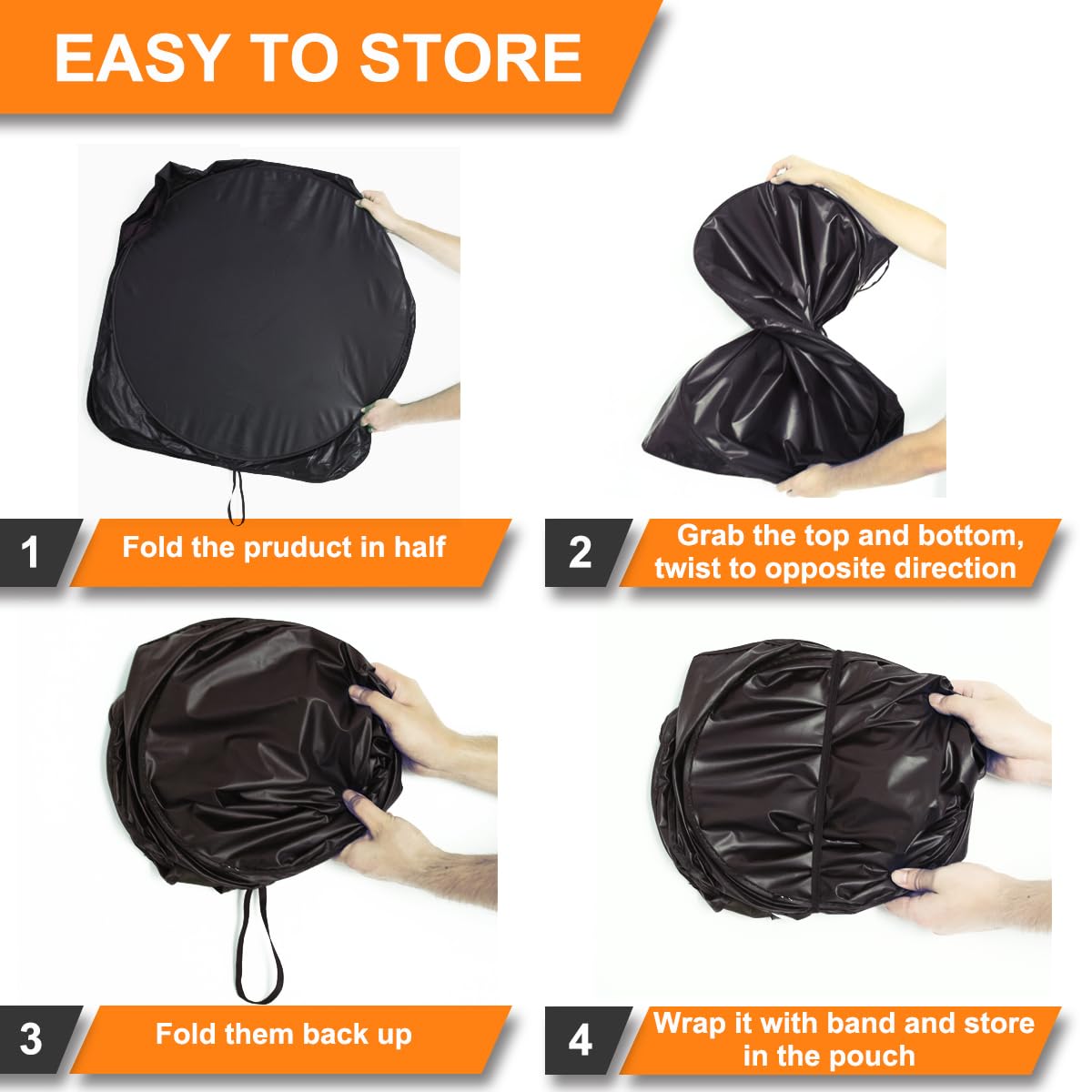 EASY TO STORE

1 Fold the pruduct in half

2 Grab the top and bottom, twist to opposite direction

3 Fold them back up

4 Wrap it with band and store in the pouch