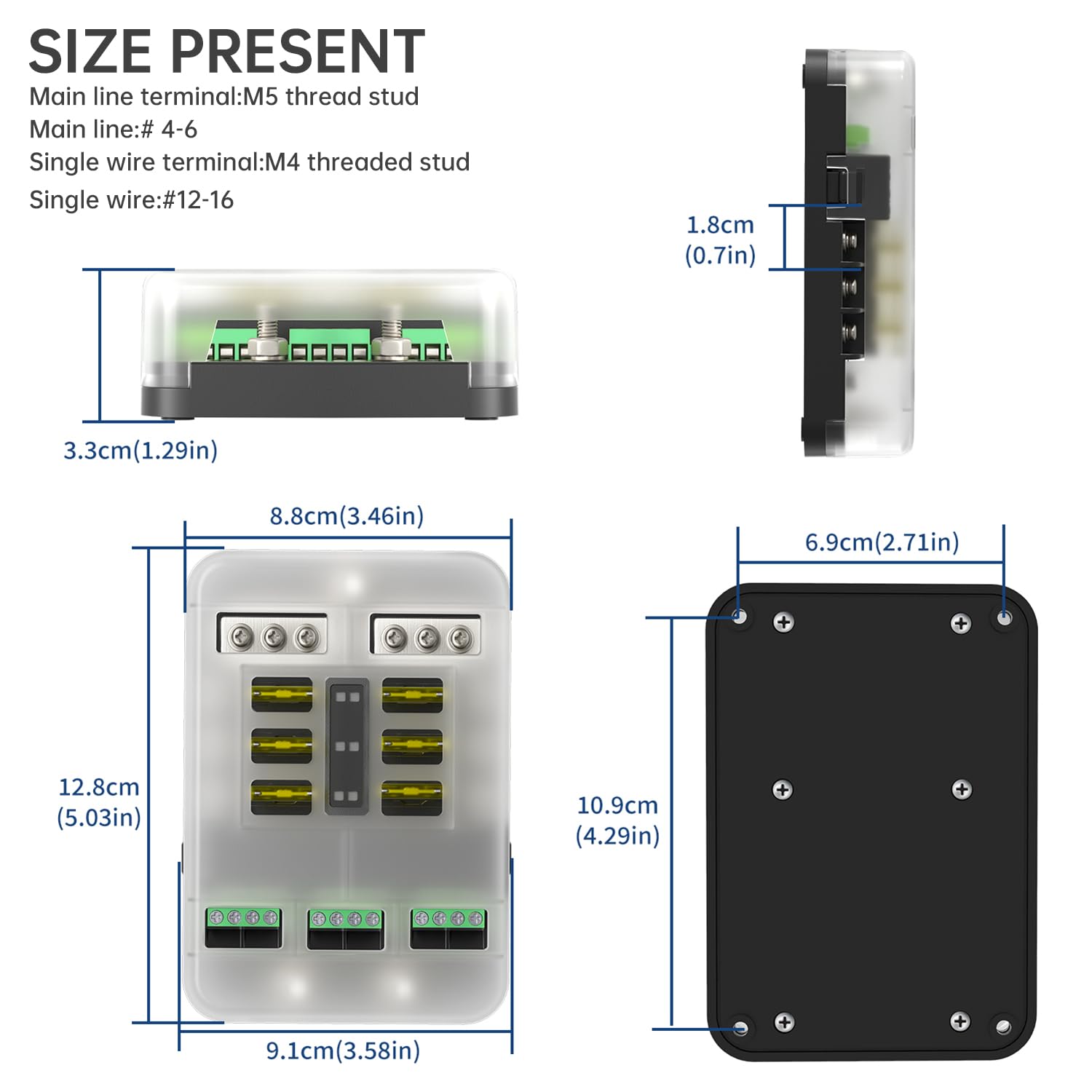 SIZE PRESENT
Main line terminal:M5 thread stud
Main line:# 4-6
Single wire terminal:M4 threaded stud
Single wire:#12-16

1.8cm
(0.7in)

3.3cm(1.29in)

8.8cm(3.46in)

6.9cm(2.71in)

12.8cm
(5.03in)

10.9cm
(4.29in)

9.1cm(3.58in)