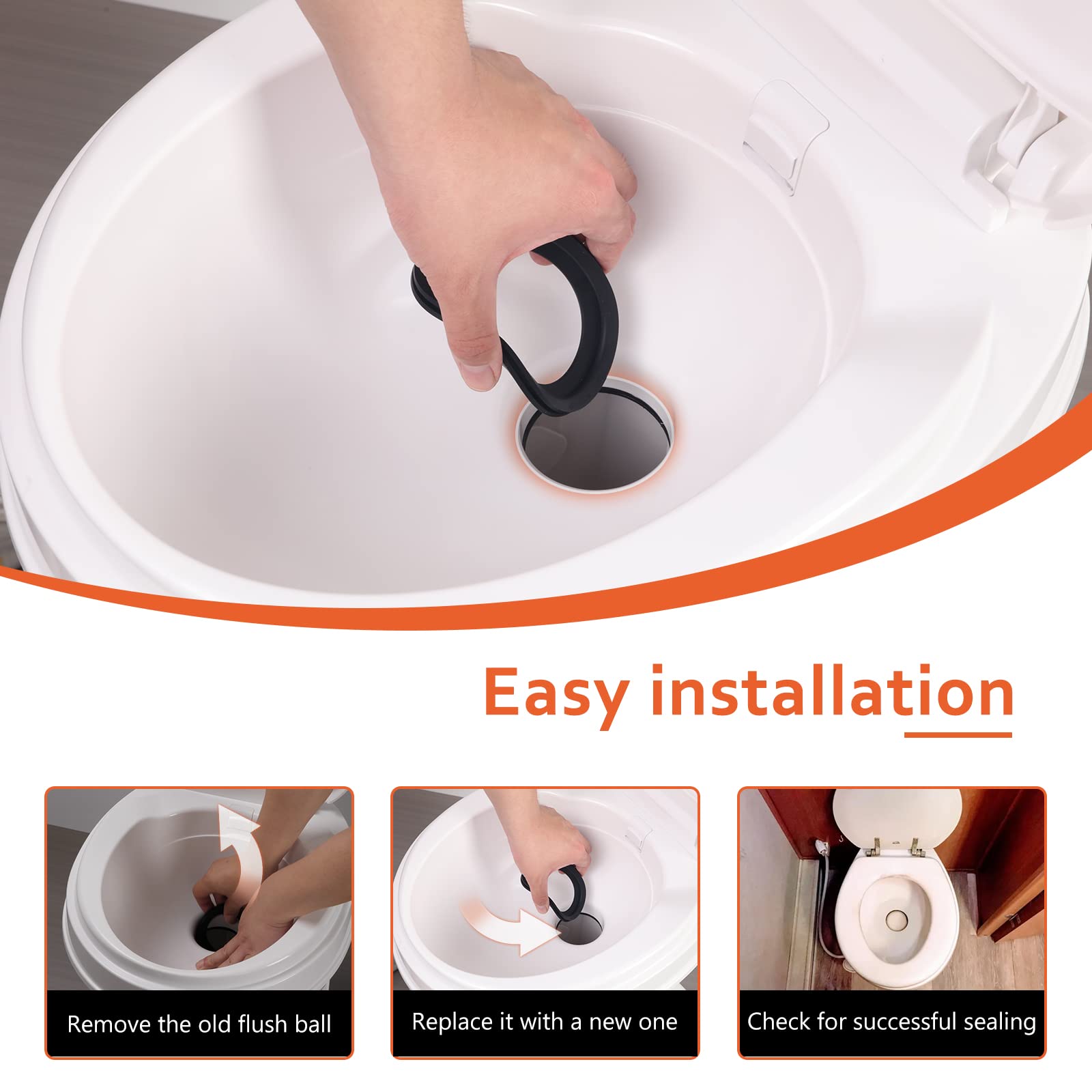 Easy installation

Remove the old flush ball

Replace it with a new one

Check for successful sealing