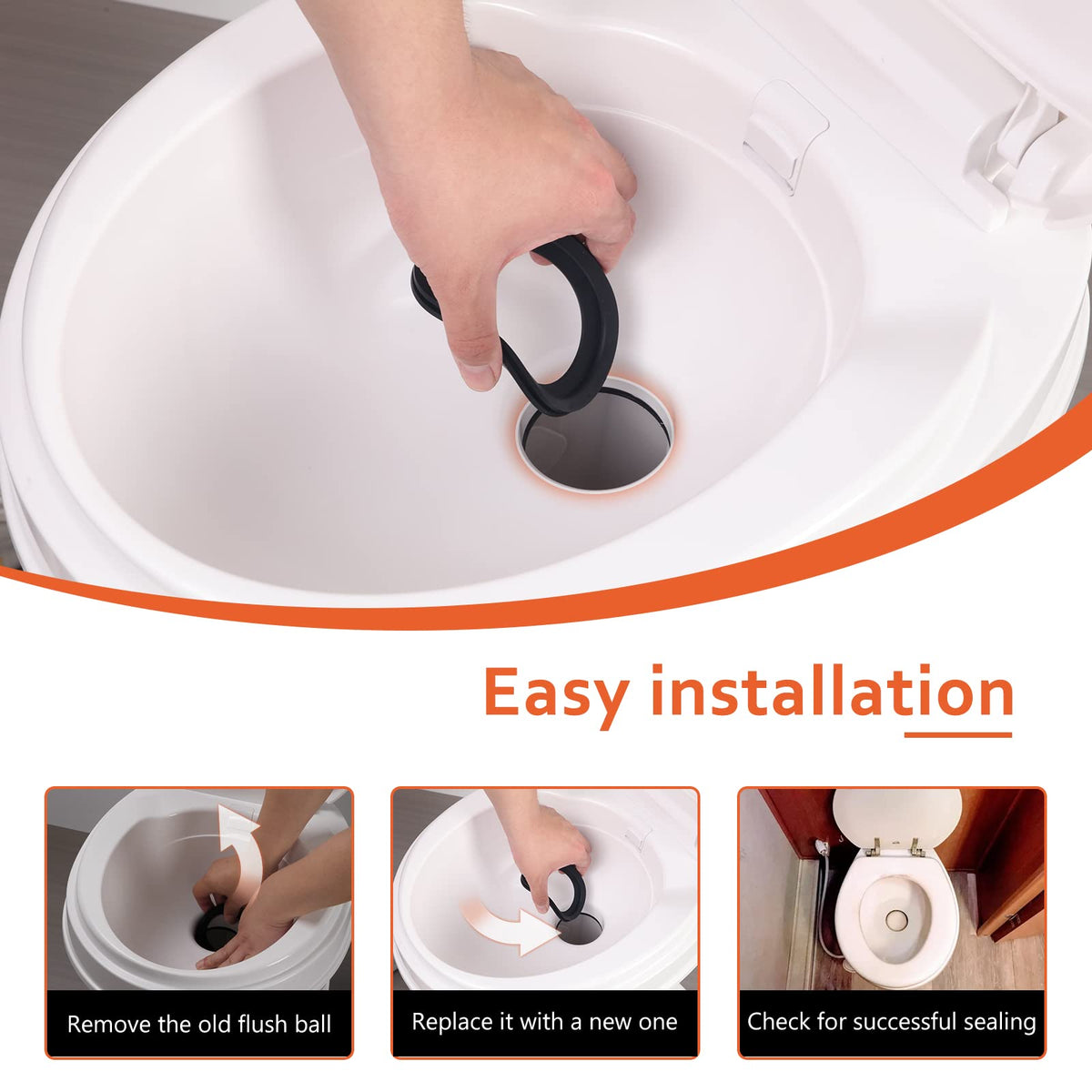 Easy installation

Remove the old flush ball

Replace it with a new one

Check for successful sealing