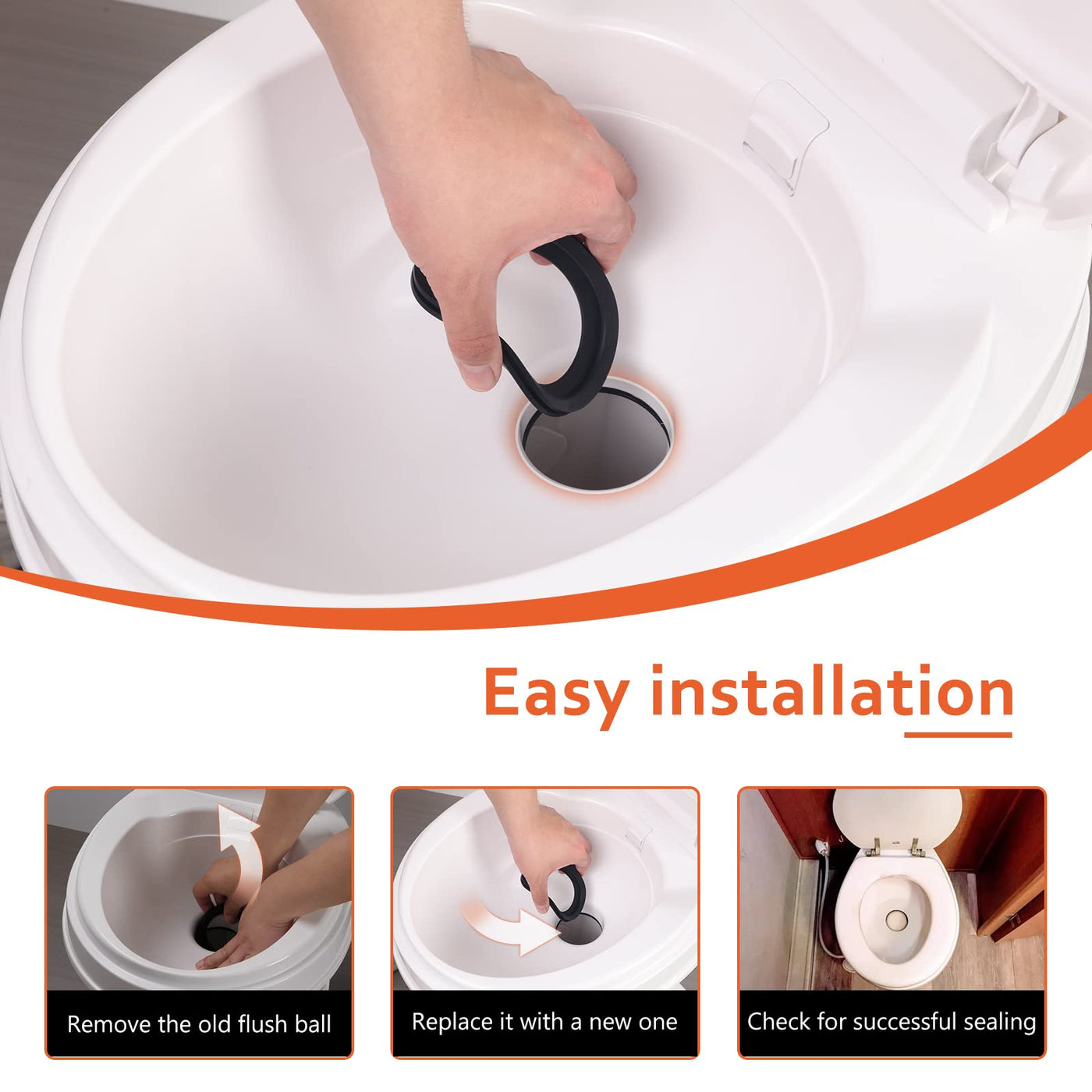 Easy installation

Remove the old flush ball

Replace it with a new one

Check for successful sealing