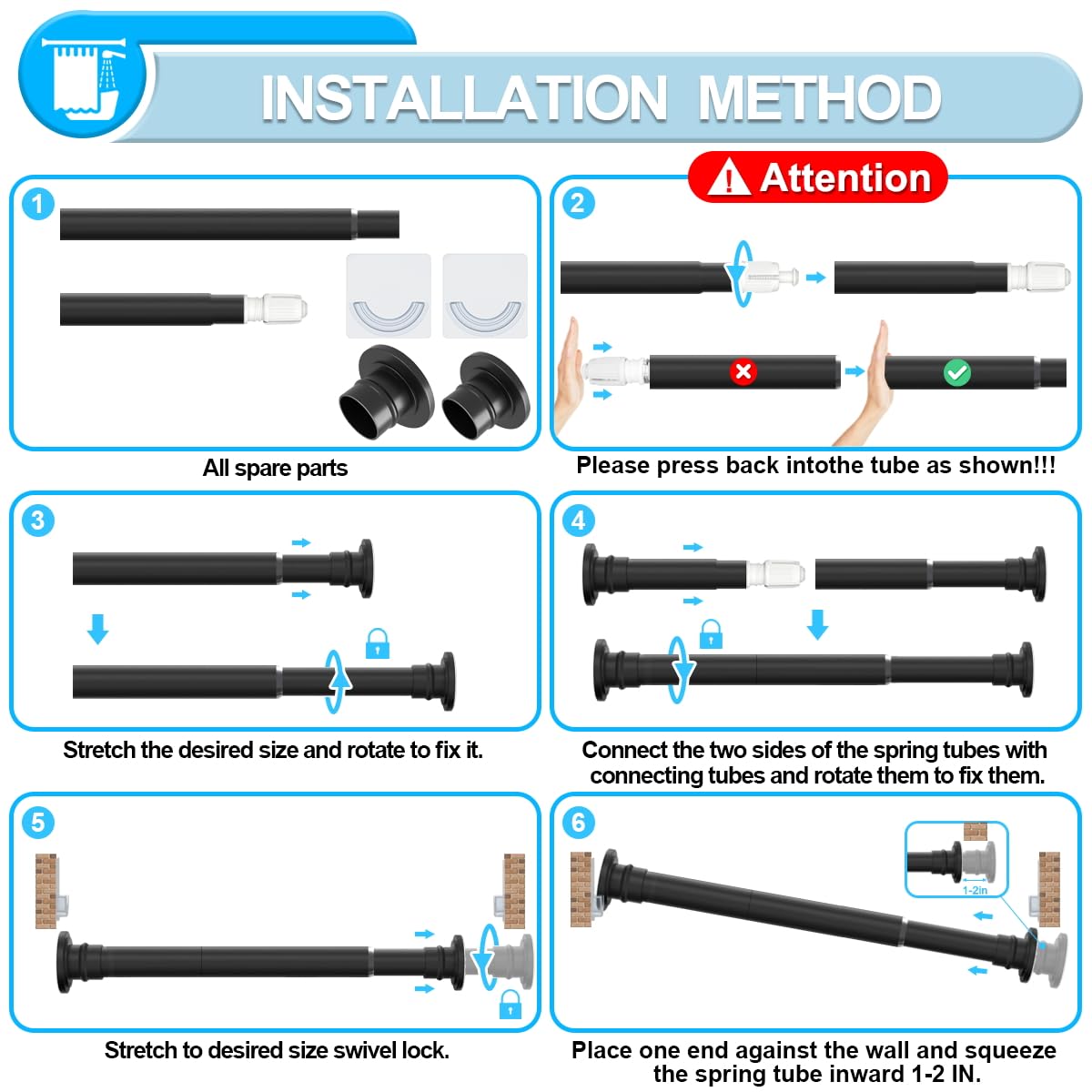 INSTALLATION METHOD

1

All spare parts

Attention

2

Please press back intothe tube as shown!!!

3

Stretch the desired size and rotate to fix it.

4

Connect the two sides of the spring tubes with connecting tubes and rotate them to fix them.

5

Stretch to desired size swivel lock.

6

1-2in

Place one end against the wall and squeeze the spring tube inward 1-2 IN.