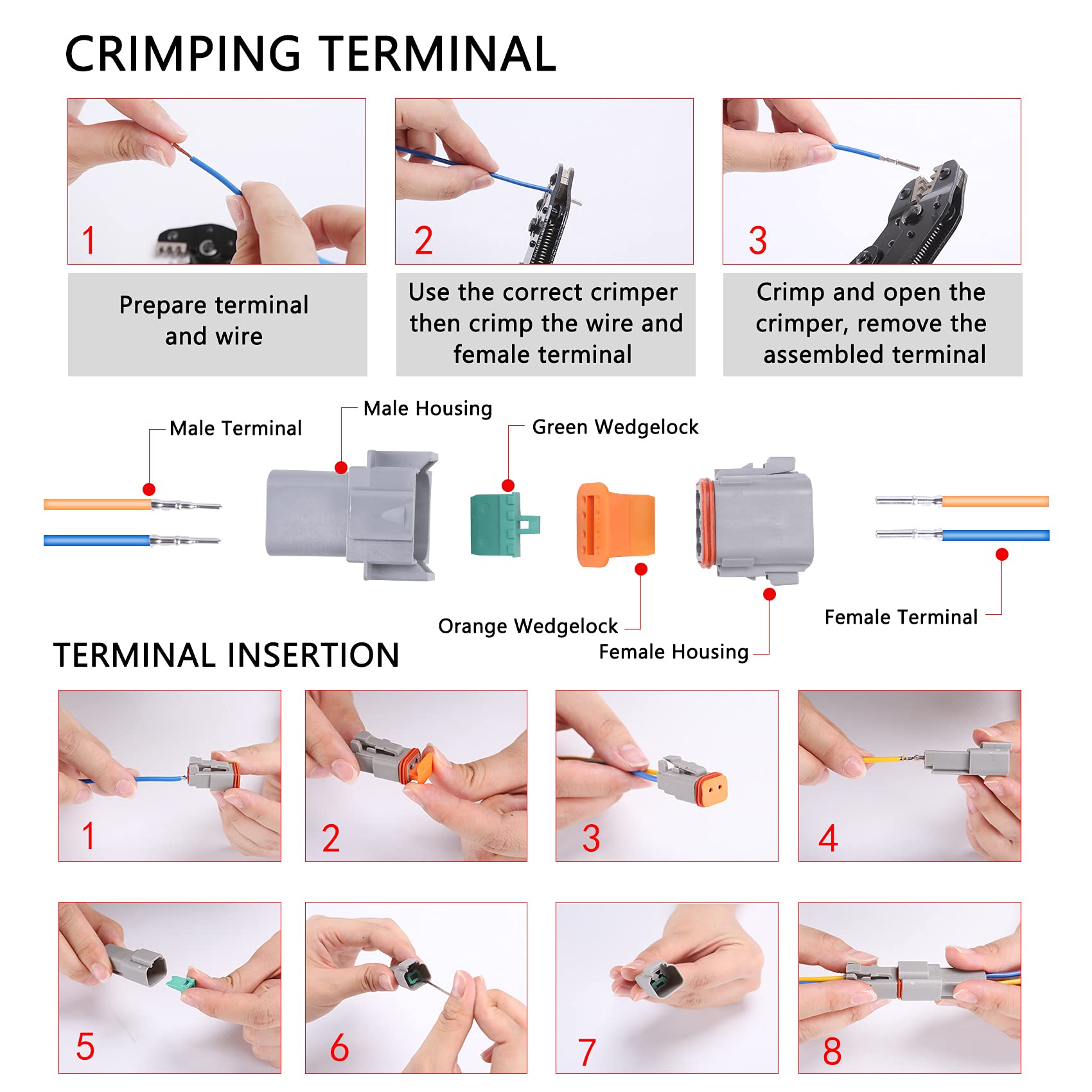 CRIMPING TERMINAL

1

2

3

Prepare terminal and wire

Use the correct crimper then crimp the wire and female terminal

Crimp and open the crimper, remove the assembled terminal

Male Terminal

Male Housing

Green Wedgelock

Orange Wedgelock

Female Housing

Female Terminal

TERMINAL INSERTION

1

2

3

4

5

6

7

8