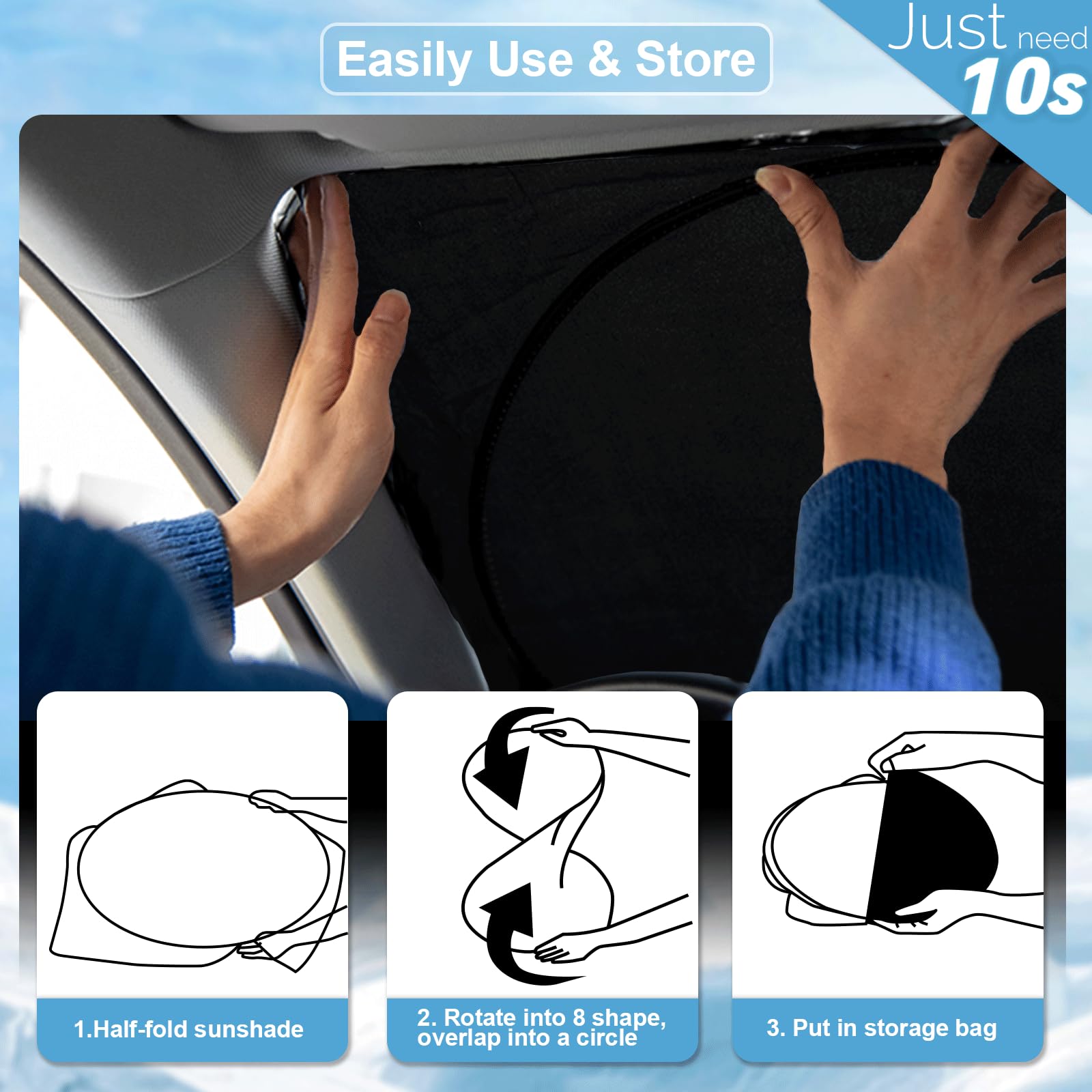 Easily Use & Store

Just need 10s

1.Half-fold sunshade

2. Rotate into 8 shape, overlap into a circle

3. Put in storage bag