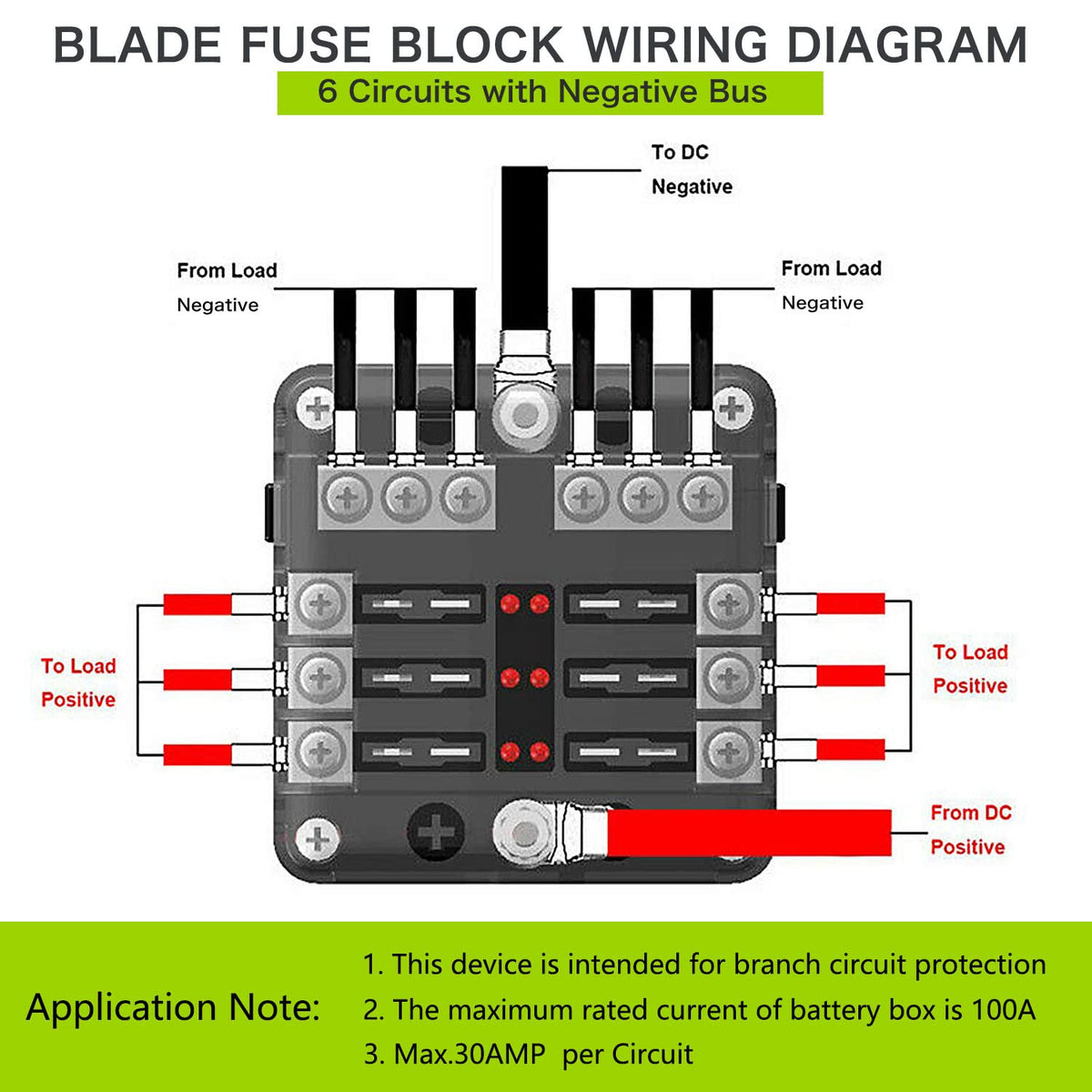 BLADE FUSE BLOCK WIRING DIAGRAM

6 Circuits with Negative Bus

To DC
Negative

From Load
Negative

From Load
Negative

To Load
Positive

To Load
Positive

From DC
Positive

Application Note:

1. This device is intended for branch circuit protection
2. The maximum rated current of battery box is 100A
3. Max.30AMP per Circuit