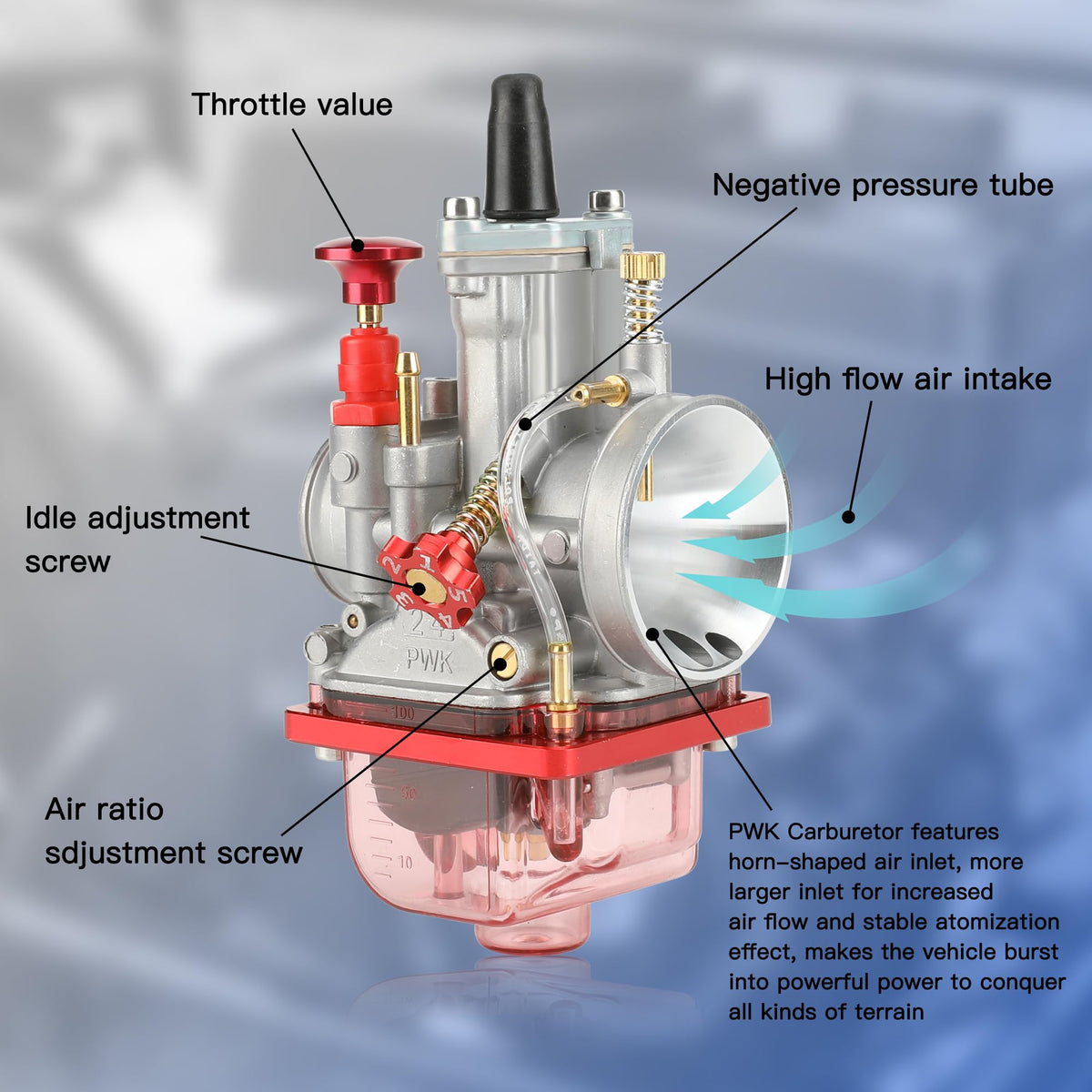 Throttle value

Negative pressure tube

High flow air intake

Idle adjustment screw

1 2 3 4 5

24

PWK

100

50

10

Air ratio sdjustment screw

PWK Carburetor features horn-shaped air inlet, more larger inlet for increased air flow and stable atomization effect, makes the vehicle burst into powerful power to conquer all kinds of terrain