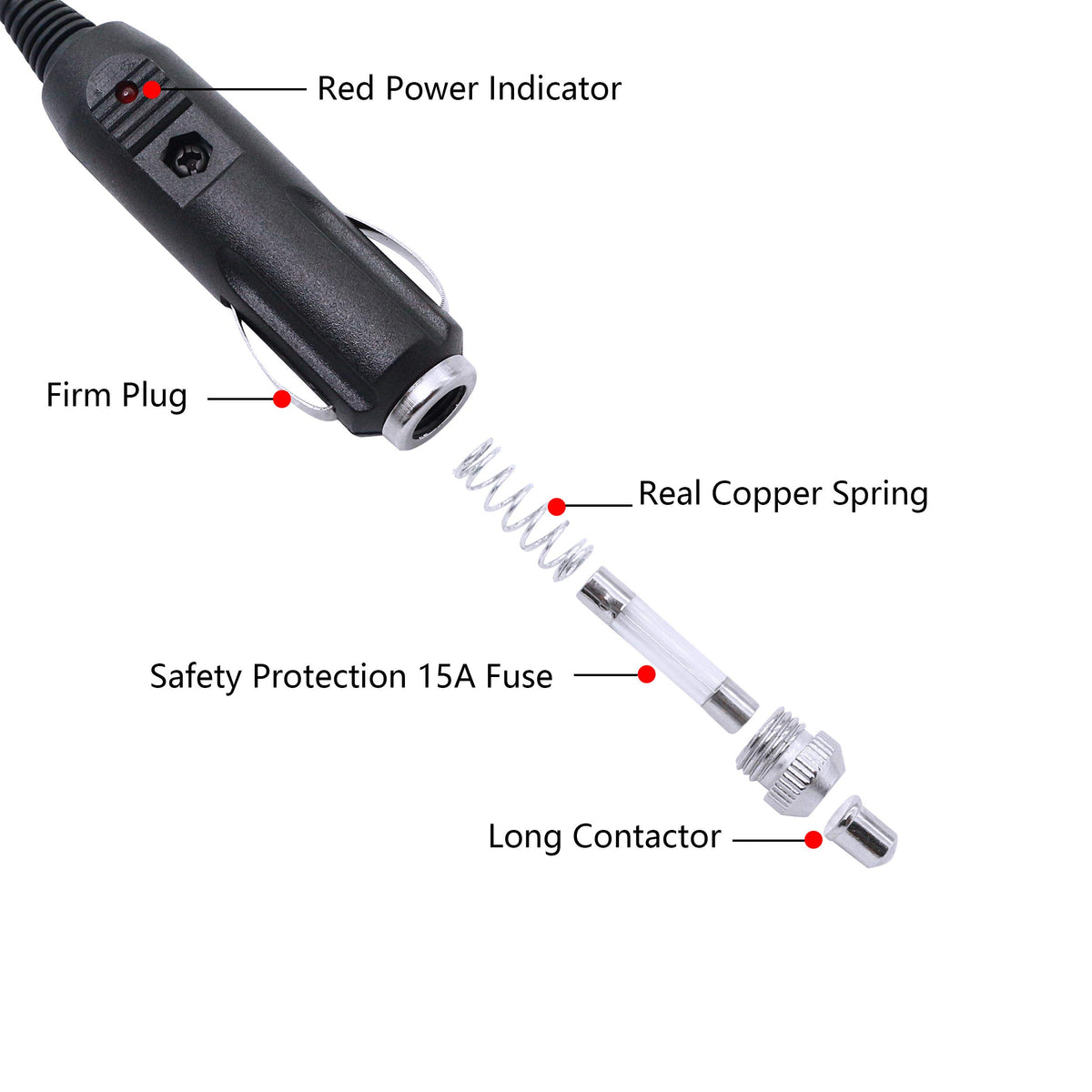 Red Power Indicator

Firm Plug

Real Copper Spring

Safety Protection 15A Fuse

Long Contactor