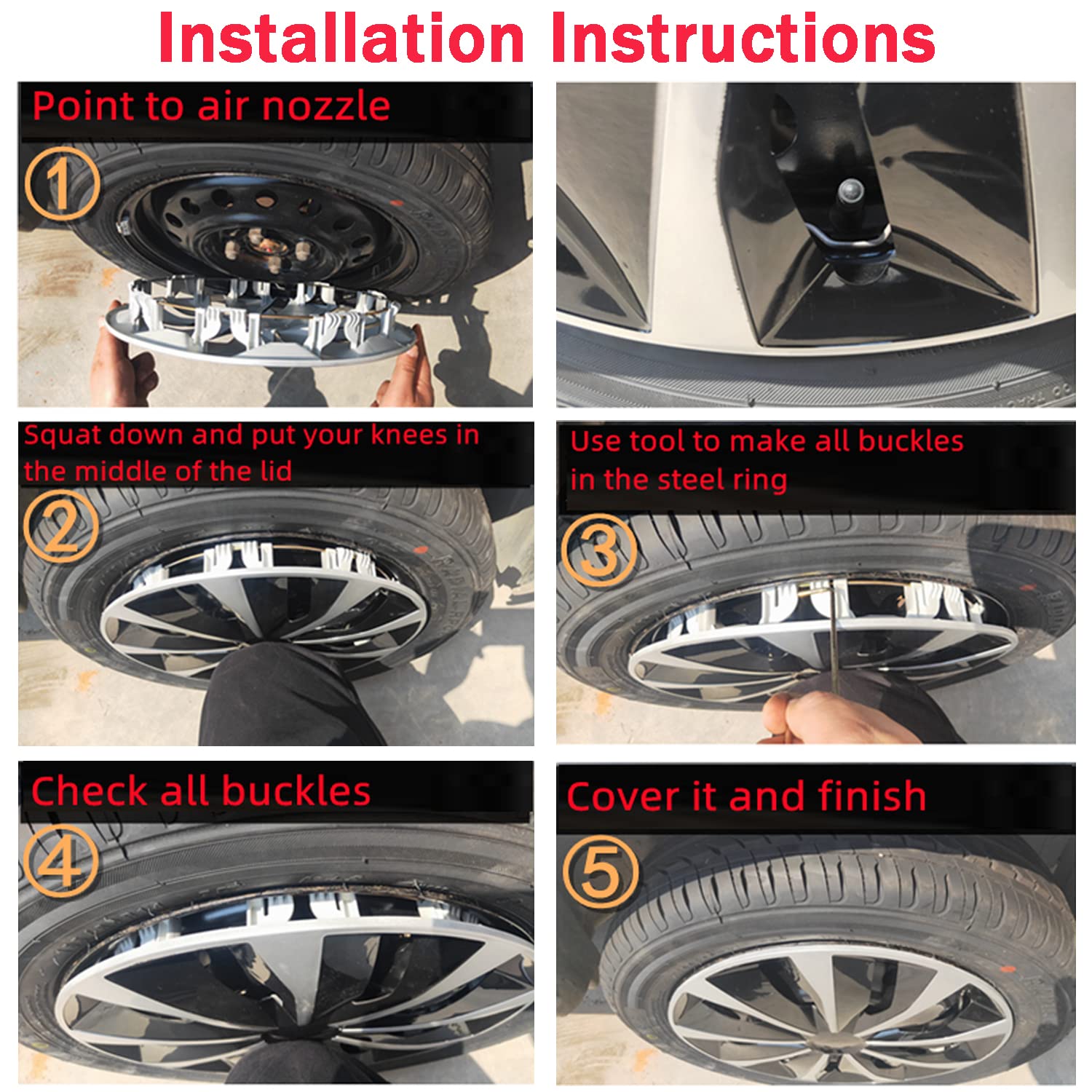 Installation Instructions

Point to air nozzle

①

Squat down and put your knees in the middle of the lid

②

Use tool to make all buckles in the steel ring

③

Check all buckles

④

Cover it and finish

⑤