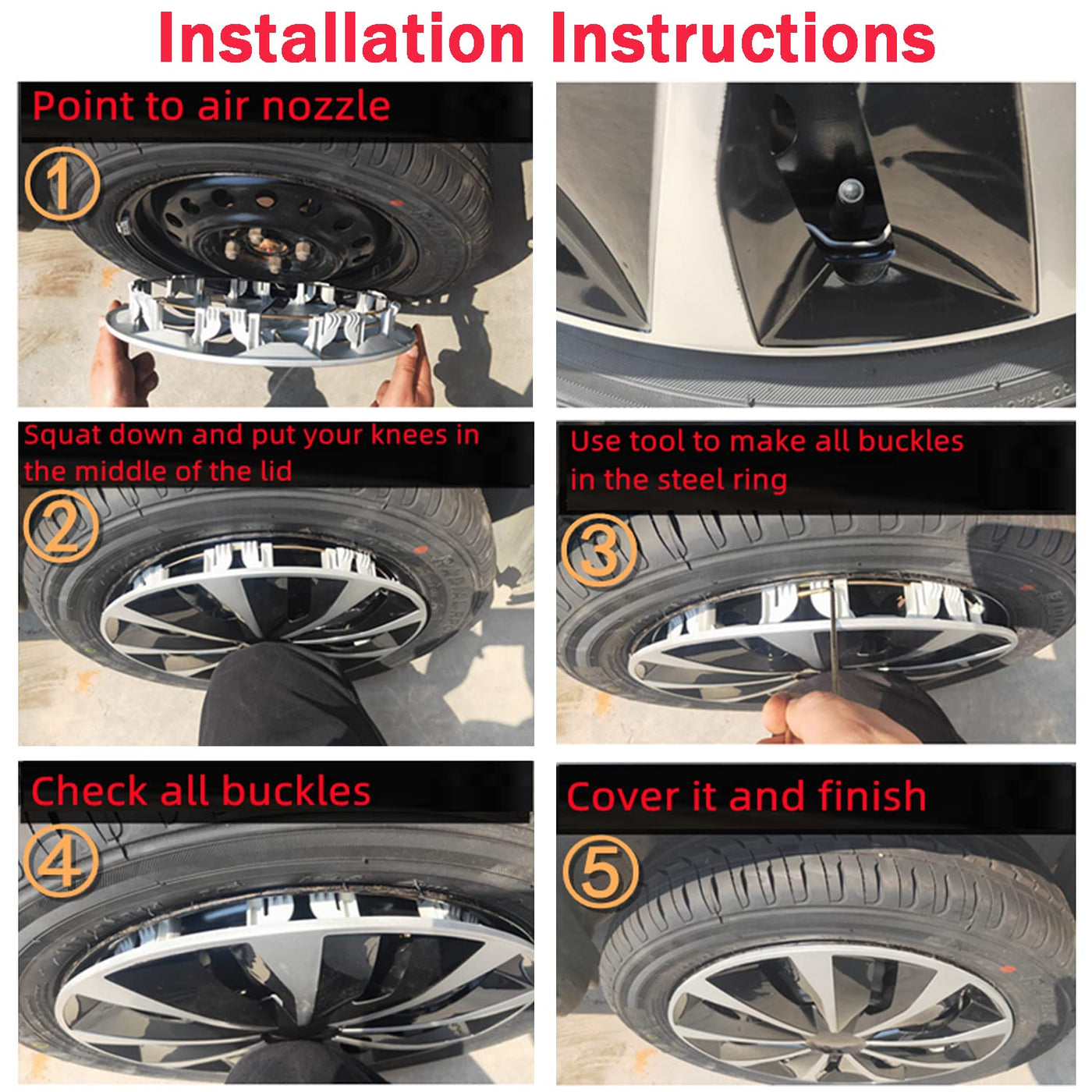 Installation Instructions

Point to air nozzle

①

Squat down and put your knees in the middle of the lid

②

Use tool to make all buckles in the steel ring

③

Check all buckles

④

Cover it and finish

⑤