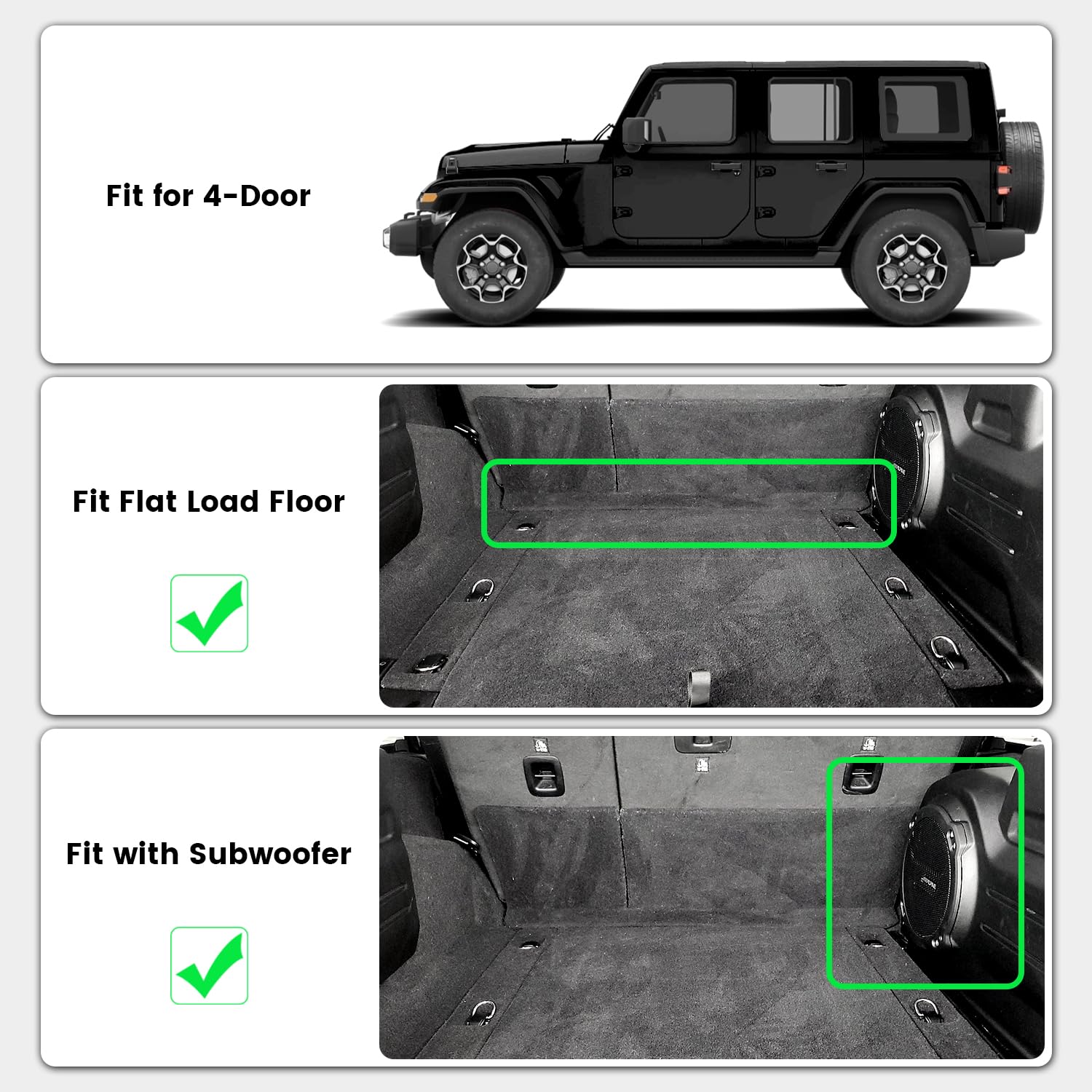 Fit for 4-Door

Fit Flat Load Floor

Fit with Subwoofer