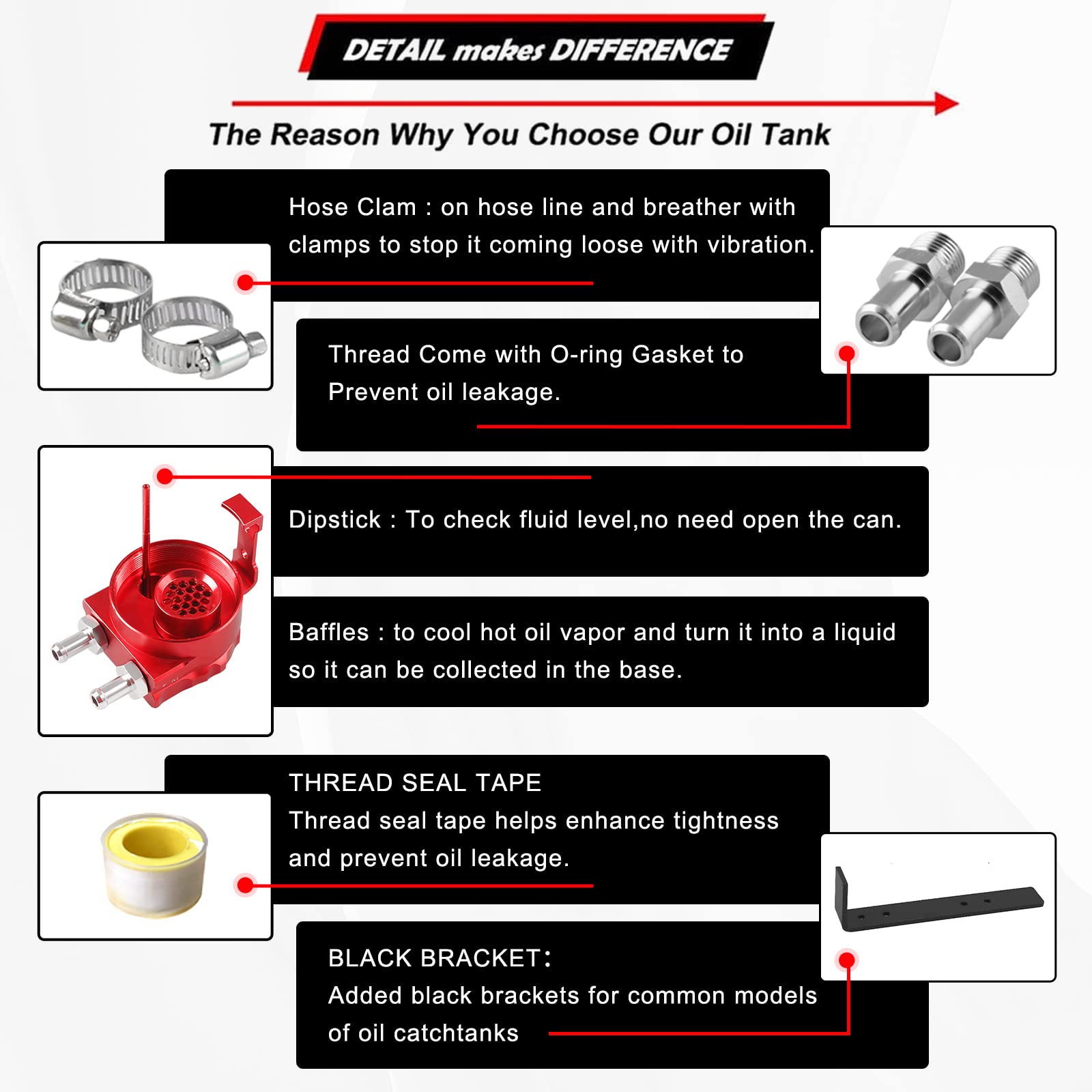 DETAIL makes DIFFERENCE

The Reason Why You Choose Our Oil Tank

Hose Clam : on hose line and breather with clamps to stop it coming loose with vibration.

Thread Come with O-ring Gasket to Prevent oil leakage.

Dipstick : To check fluid level,no need open the can.

Baffles : to cool hot oil vapor and turn it into a liquid so it can be collected in the base.

THREAD SEAL TAPE
Thread seal tape helps enhance tightness and prevent oil leakage.

BLACK BRACKET:
Added black brackets for common models of oil catchtanks