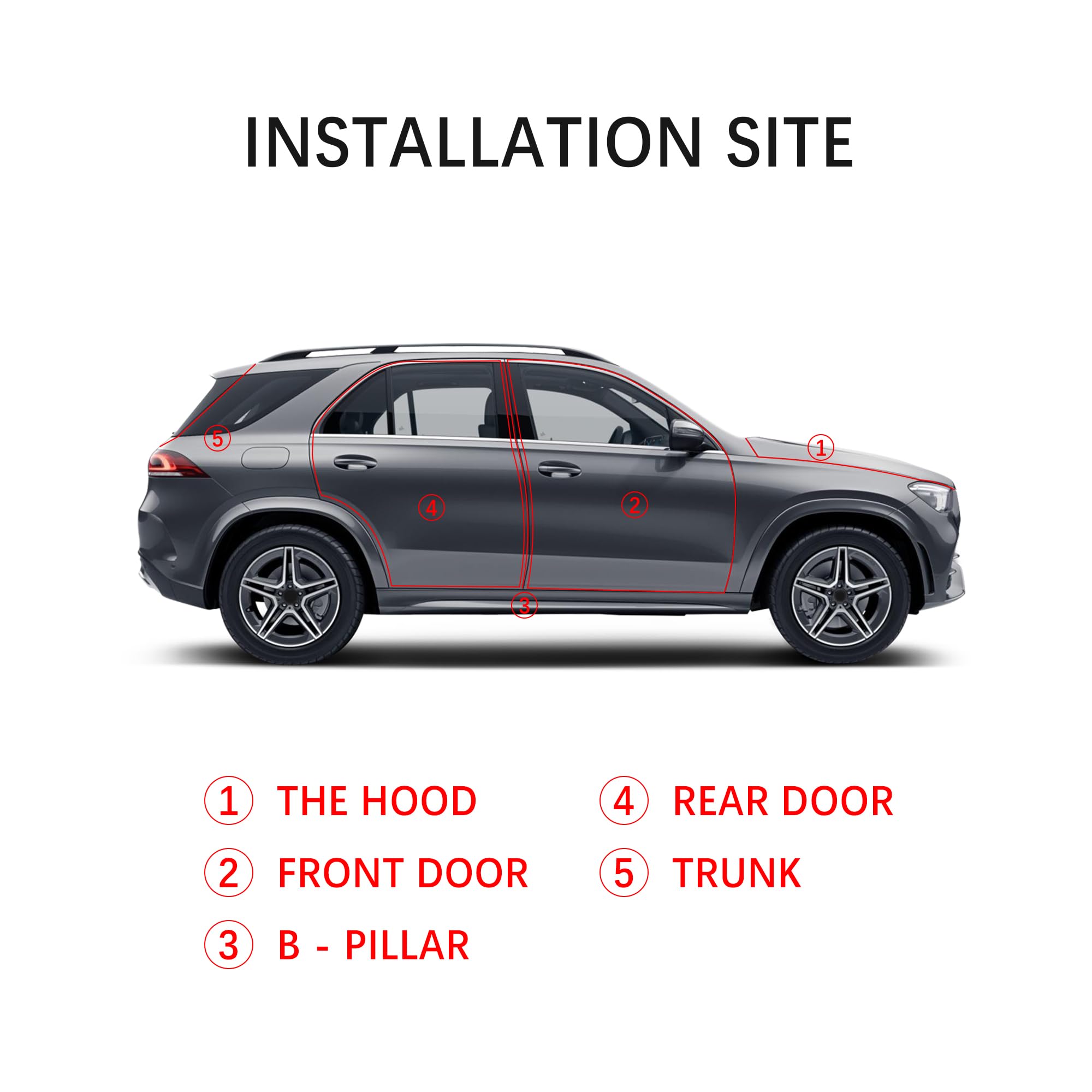 INSTALLATION SITE

⑤ ① ④ ② ③

① THE HOOD
② FRONT DOOR
③ B - PILLAR

④ REAR DOOR
⑤ TRUNK