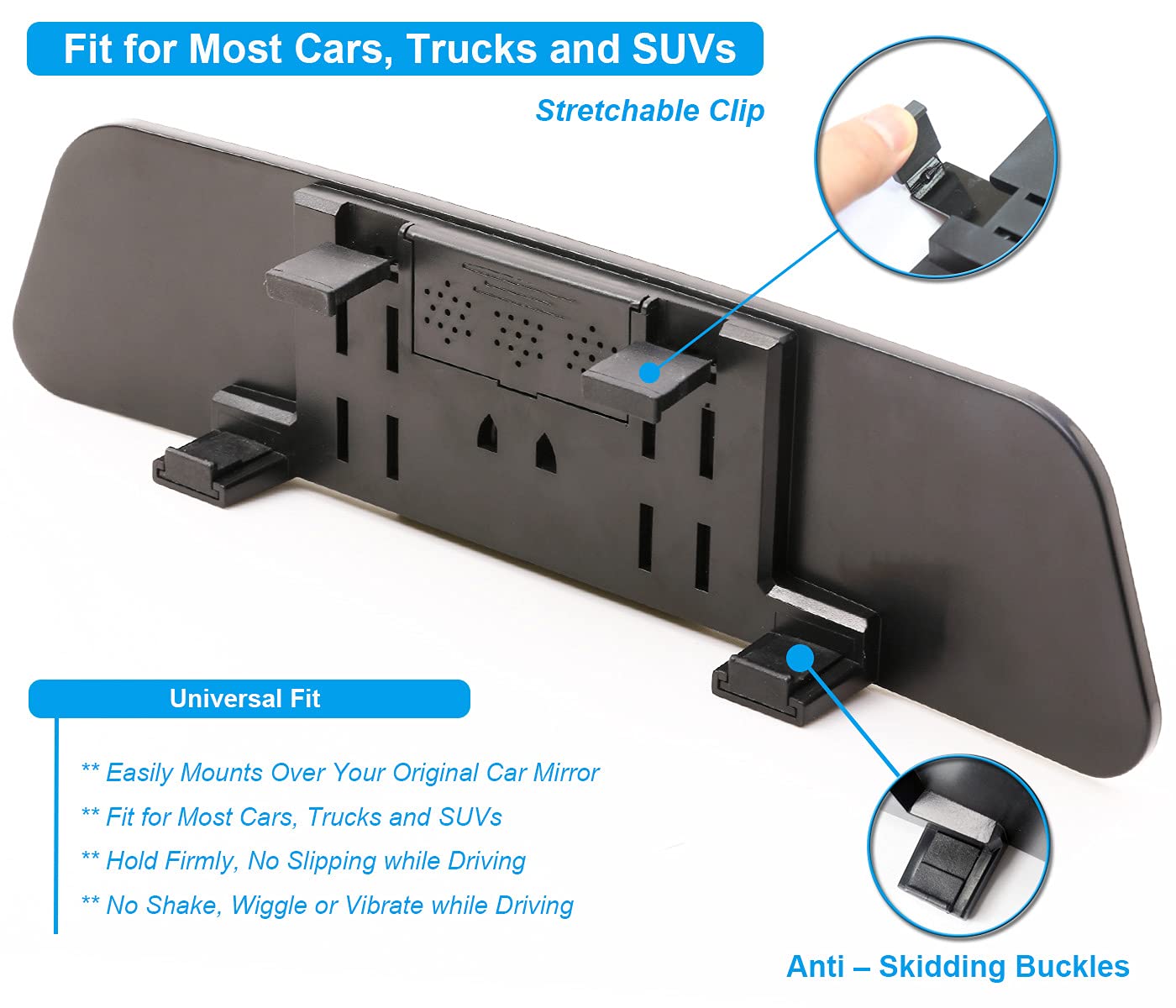 Fit for Most Cars, Trucks and SUVs

Stretchable Clip

Universal Fit

** Easily Mounts Over Your Original Car Mirror

** Fit for Most Cars, Trucks and SUVs

** Hold Firmly, No Slipping while Driving

** No Shake, Wiggle or Vibrate while Driving

Anti – Skidding Buckles