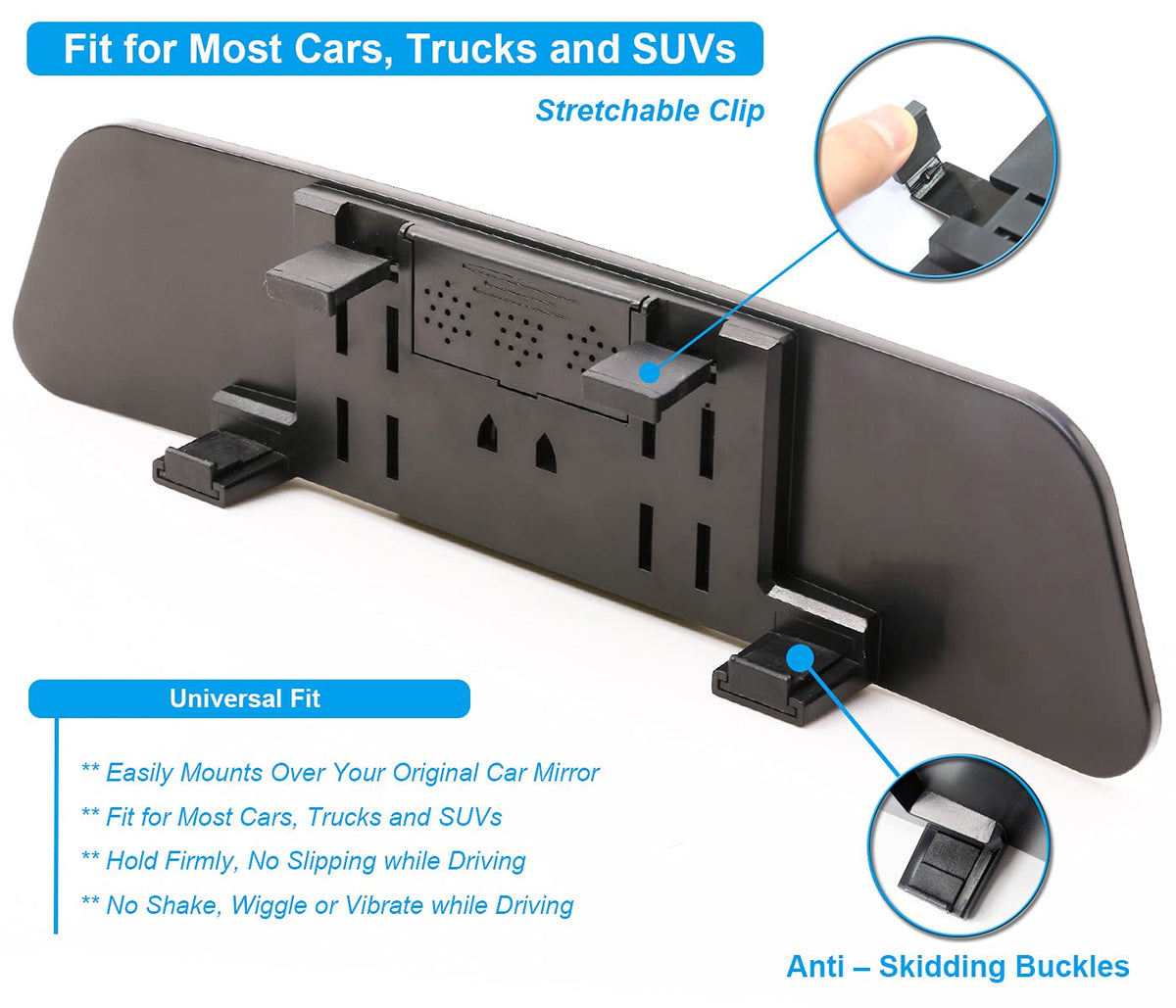 Fit for Most Cars, Trucks and SUVs

Stretchable Clip

Universal Fit

** Easily Mounts Over Your Original Car Mirror

** Fit for Most Cars, Trucks and SUVs

** Hold Firmly, No Slipping while Driving

** No Shake, Wiggle or Vibrate while Driving

Anti – Skidding Buckles