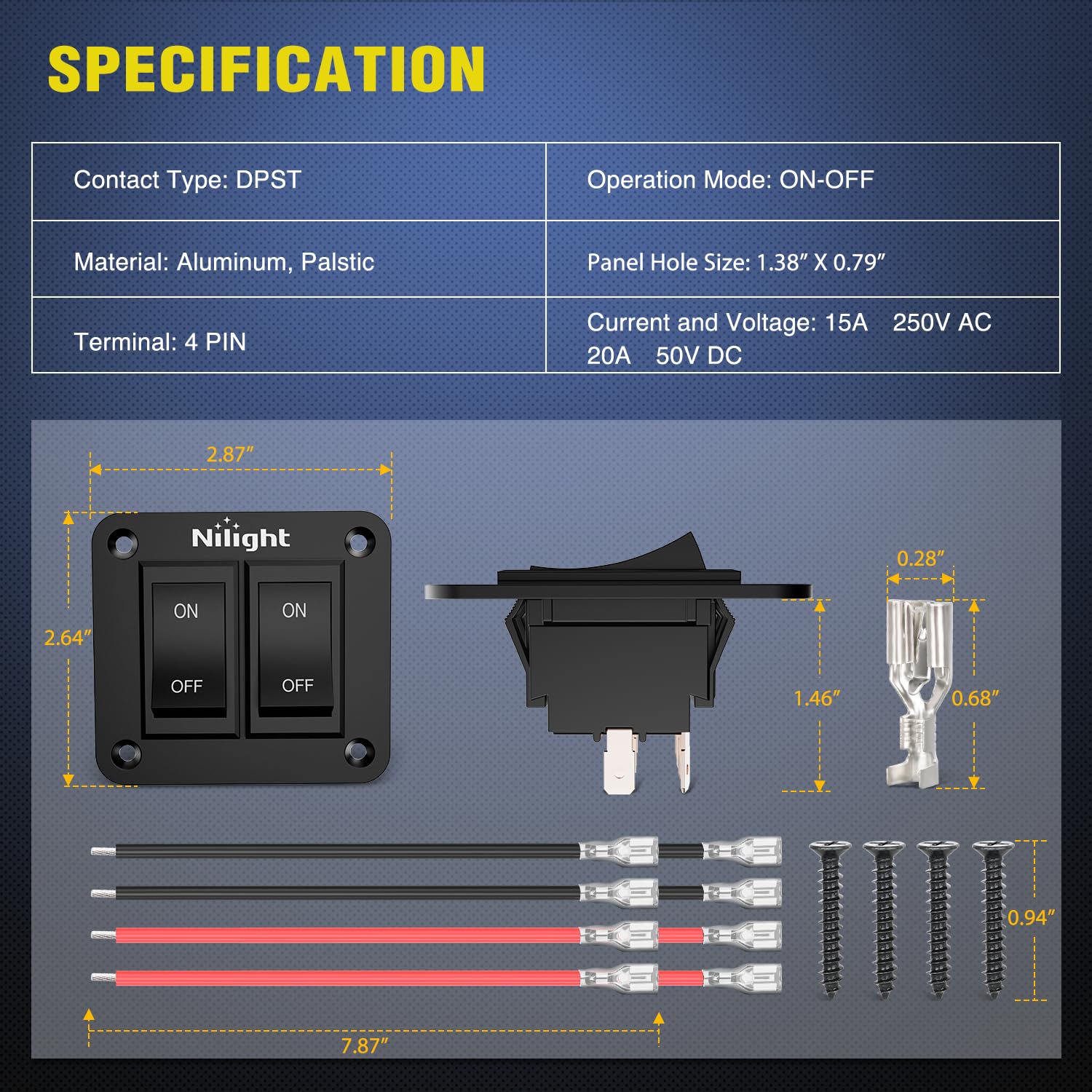 SPECIFICATION

| Contact Type: DPST | Operation Mode: ON-OFF |
|---|---|
| Material: Aluminum, Palstic | Panel Hole Size: 1.38″ X 0.79″ |
| Terminal: 4 PIN | Current and Voltage: 15A 250V AC 20A 50V DC |

2.87″
2.64″
Nilight
ON
OFF
ON
OFF
1.46″
0.28″
0.68″
0.94″
7.87″