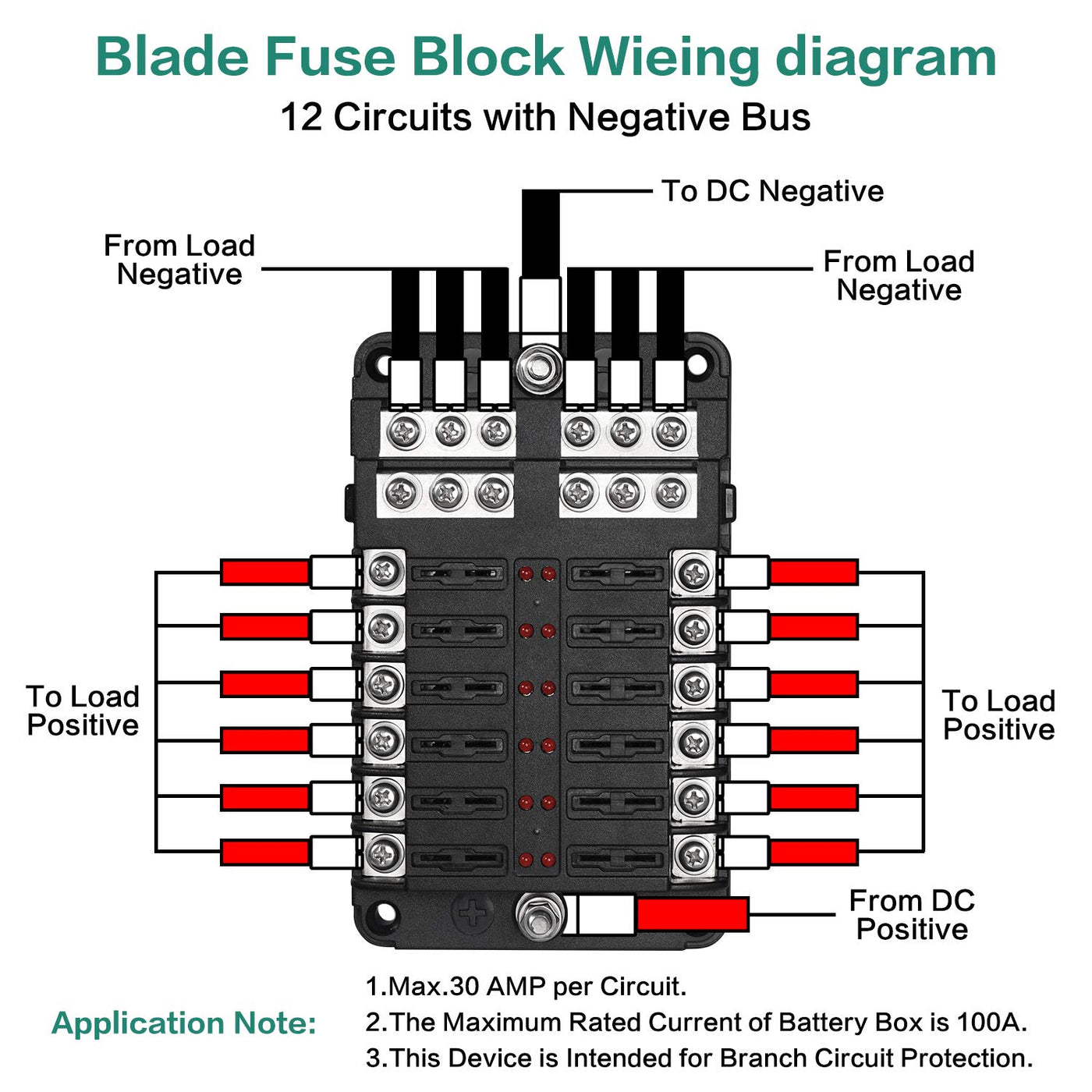 Blade Fuse Block Wieing diagram
12 Circuits with Negative Bus

To DC Negative

From Load Negative

From Load Negative

To Load Positive

To Load Positive

From DC Positive

Application Note:
1.Max.30 AMP per Circuit.
2.The Maximum Rated Current of Battery Box is 100A.
3.This Device is Intended for Branch Circuit Protection.