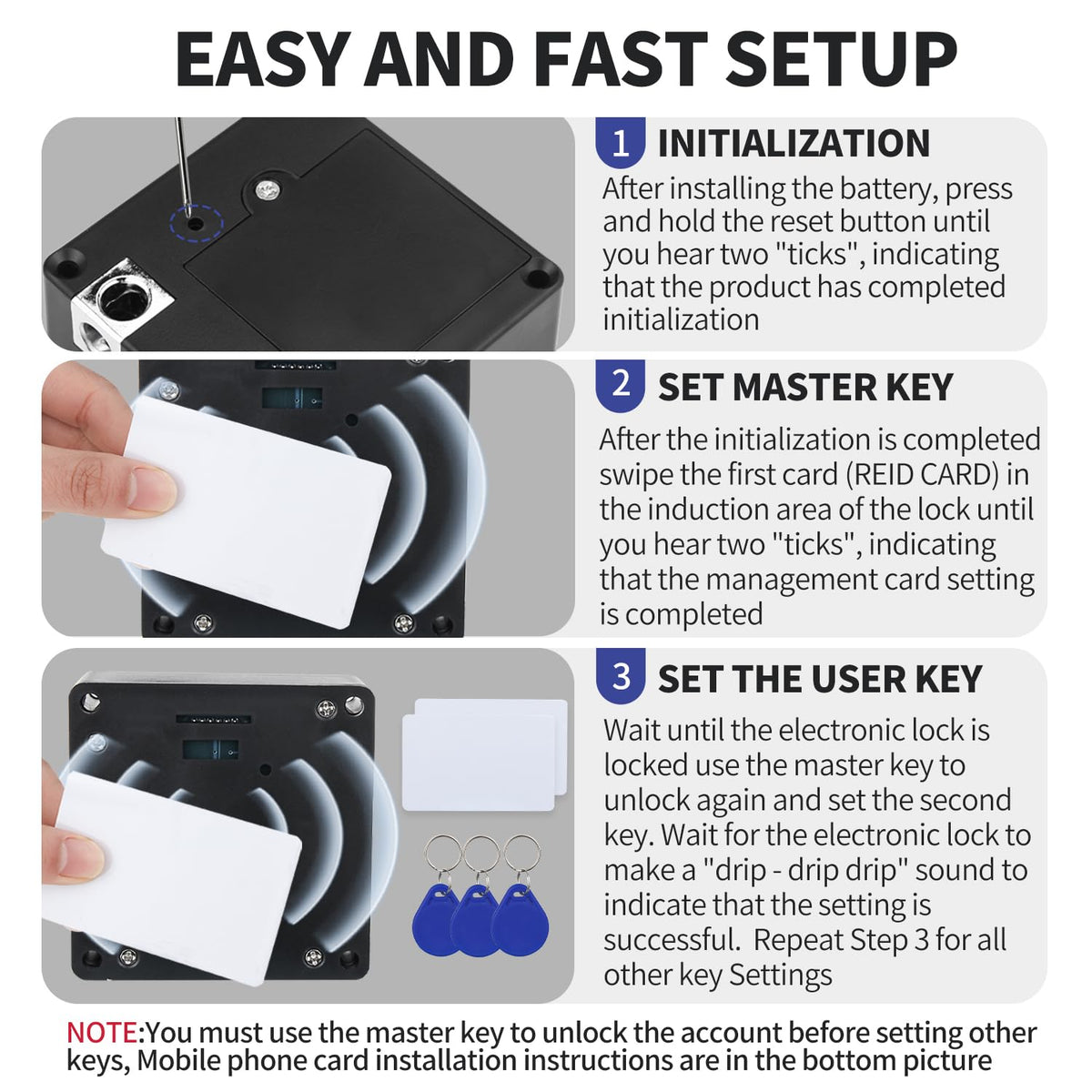 EASY AND FAST SETUP

1 INITIALIZATION

After installing the battery, press and hold the reset button until you hear two "ticks", indicating that the product has completed initialization

2 SET MASTER KEY

After the initialization is completed swipe the first card (REID CARD) in the induction area of the lock until you hear two "ticks", indicating that the management card setting is completed

3 SET THE USER KEY

Wait until the electronic lock is locked use the master key to unlock again and set the second key. Wait for the electronic lock to make a "drip - drip drip" sound to indicate that the setting is successful. Repeat Step 3 for all other key Settings

NOTE:You must use the master key to unlock the account before setting other keys, Mobile phone card installation instructions are in the bottom picture