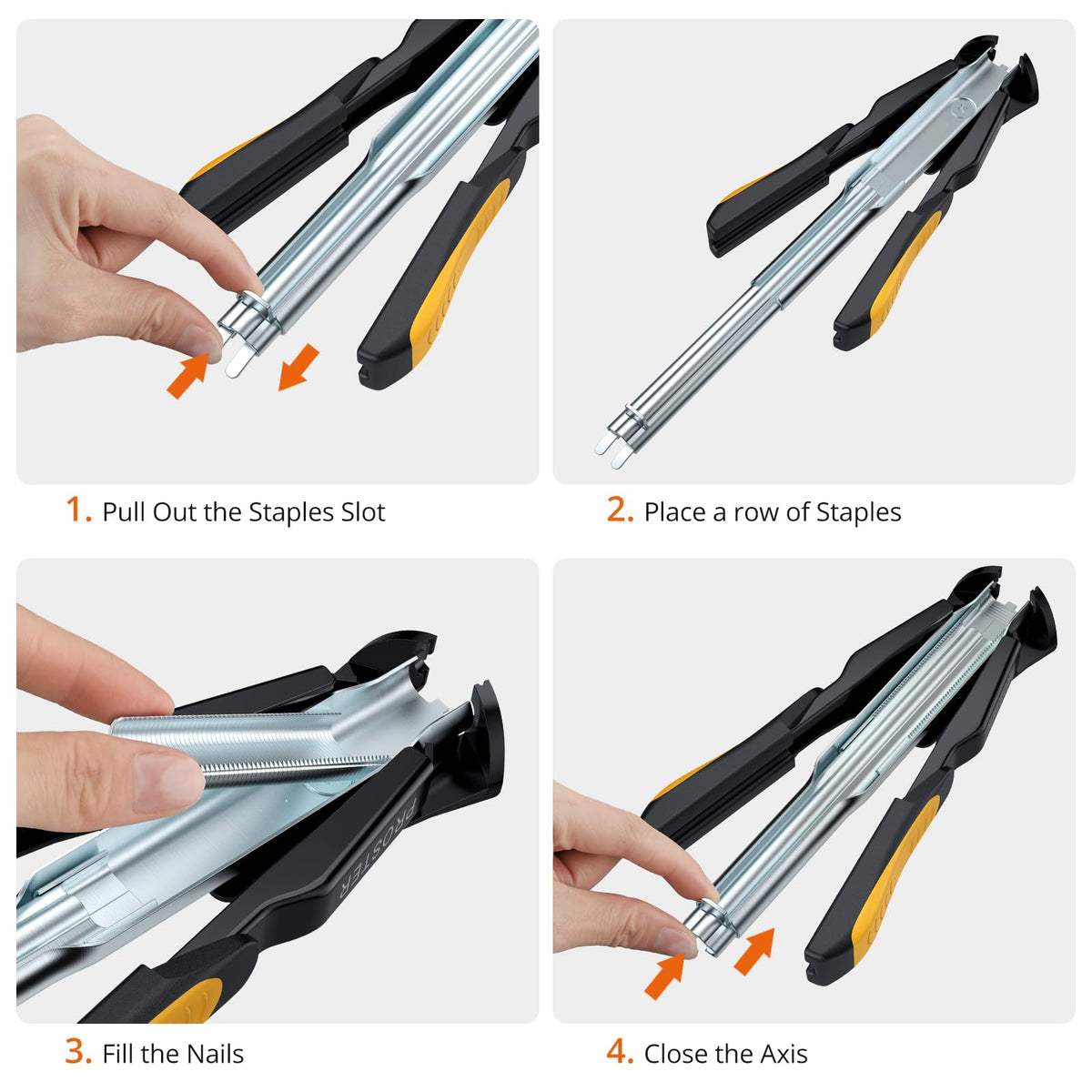 1. Pull Out the Staples Slot

2. Place a row of Staples

PROSTER

3. Fill the Nails

4. Close the Axis