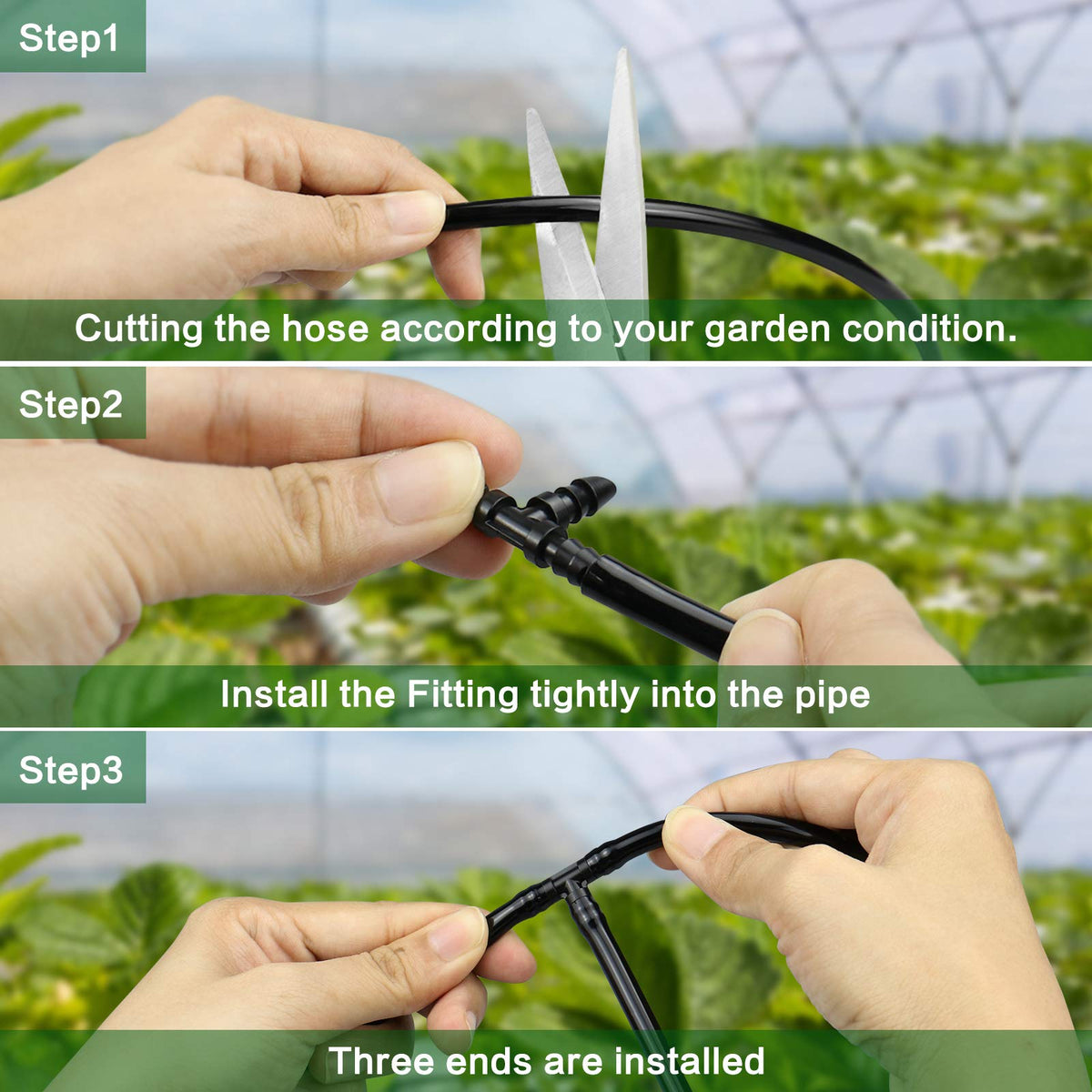 Step1

Cutting the hose according to your garden condition.

Step2

Install the Fitting tightly into the pipe

Step3

Three ends are installed